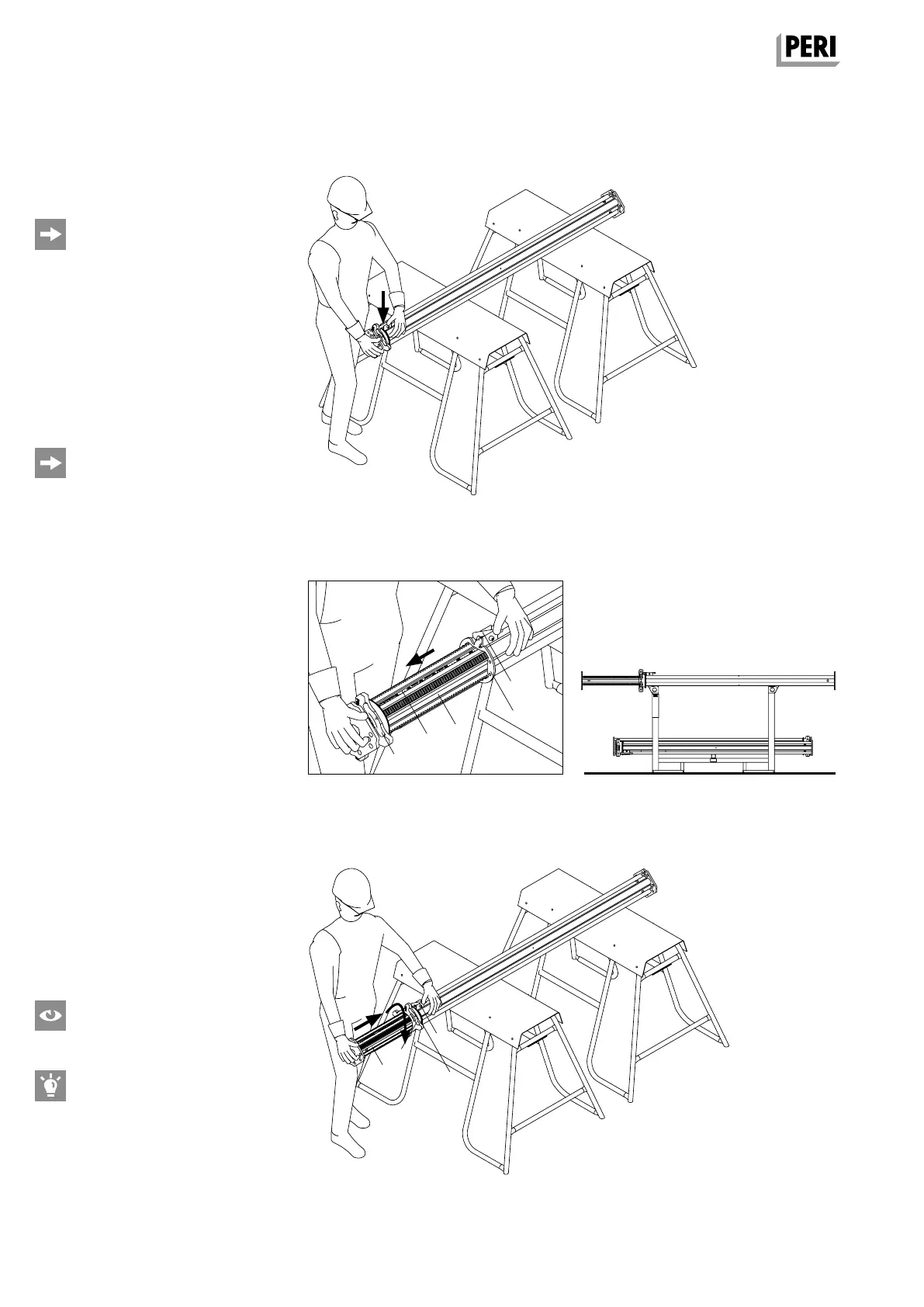 PERI