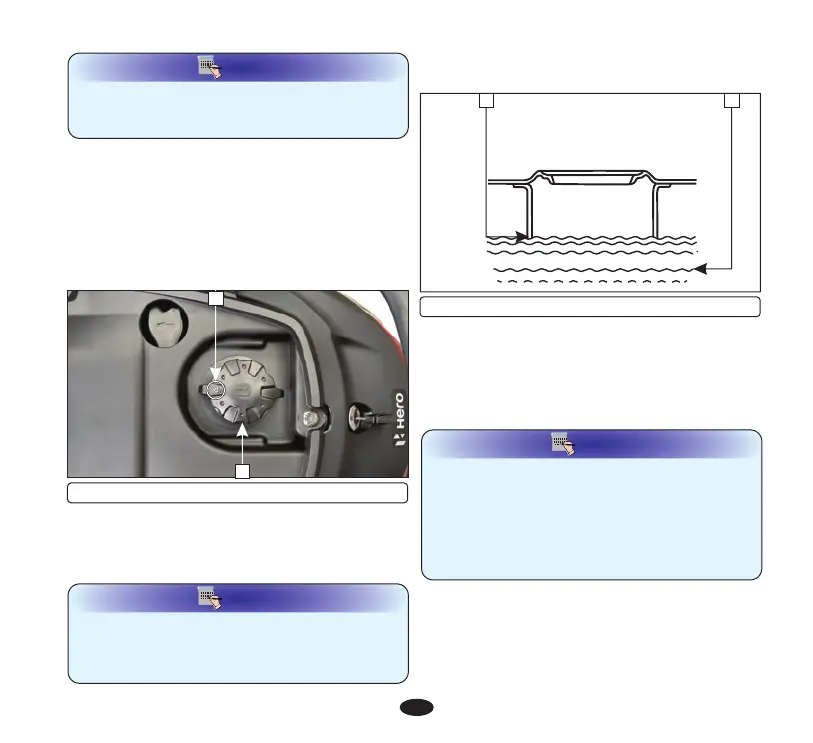 Hero