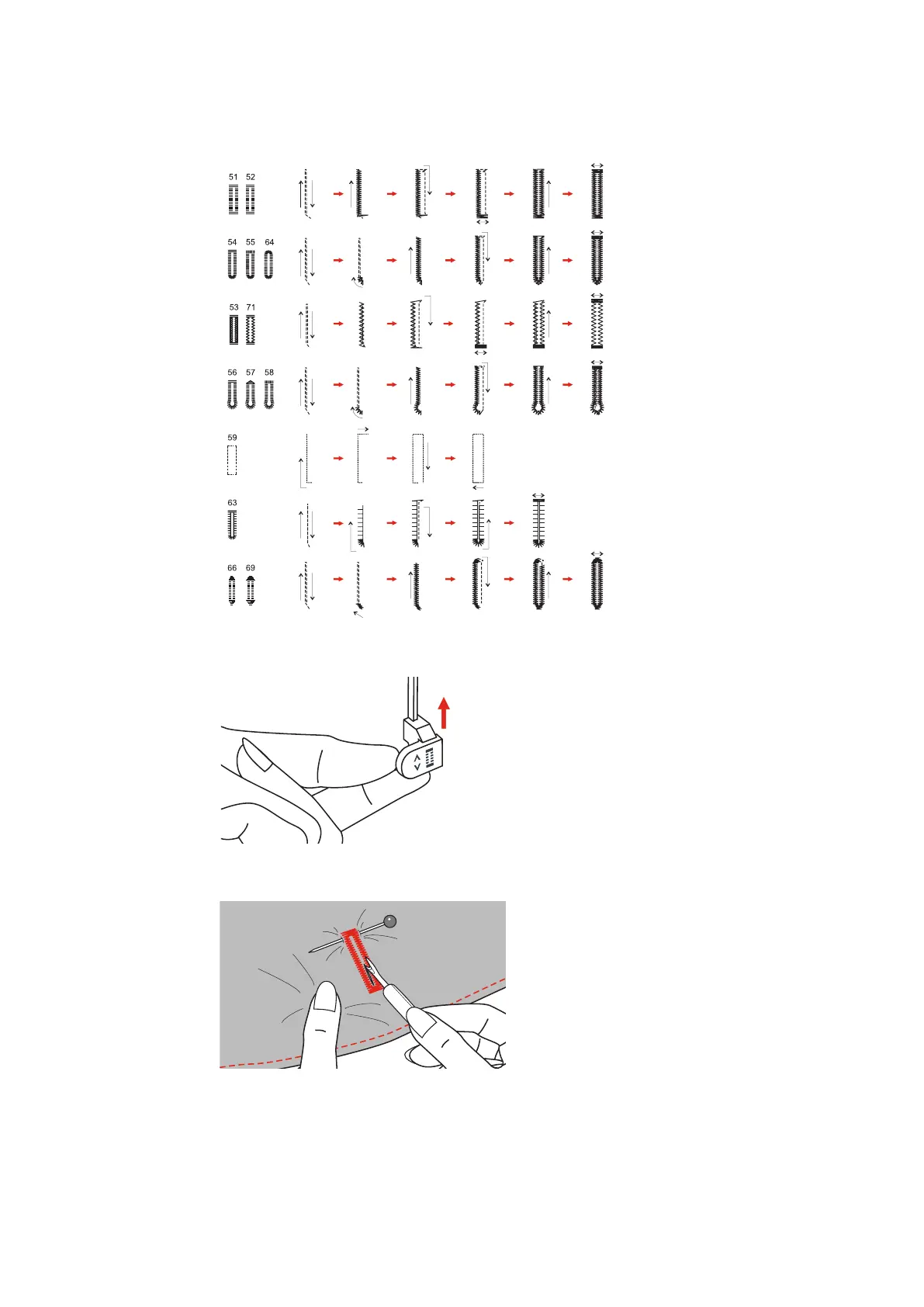 51 52

54 55 64

53 71

56 57 58

59

63

66 69