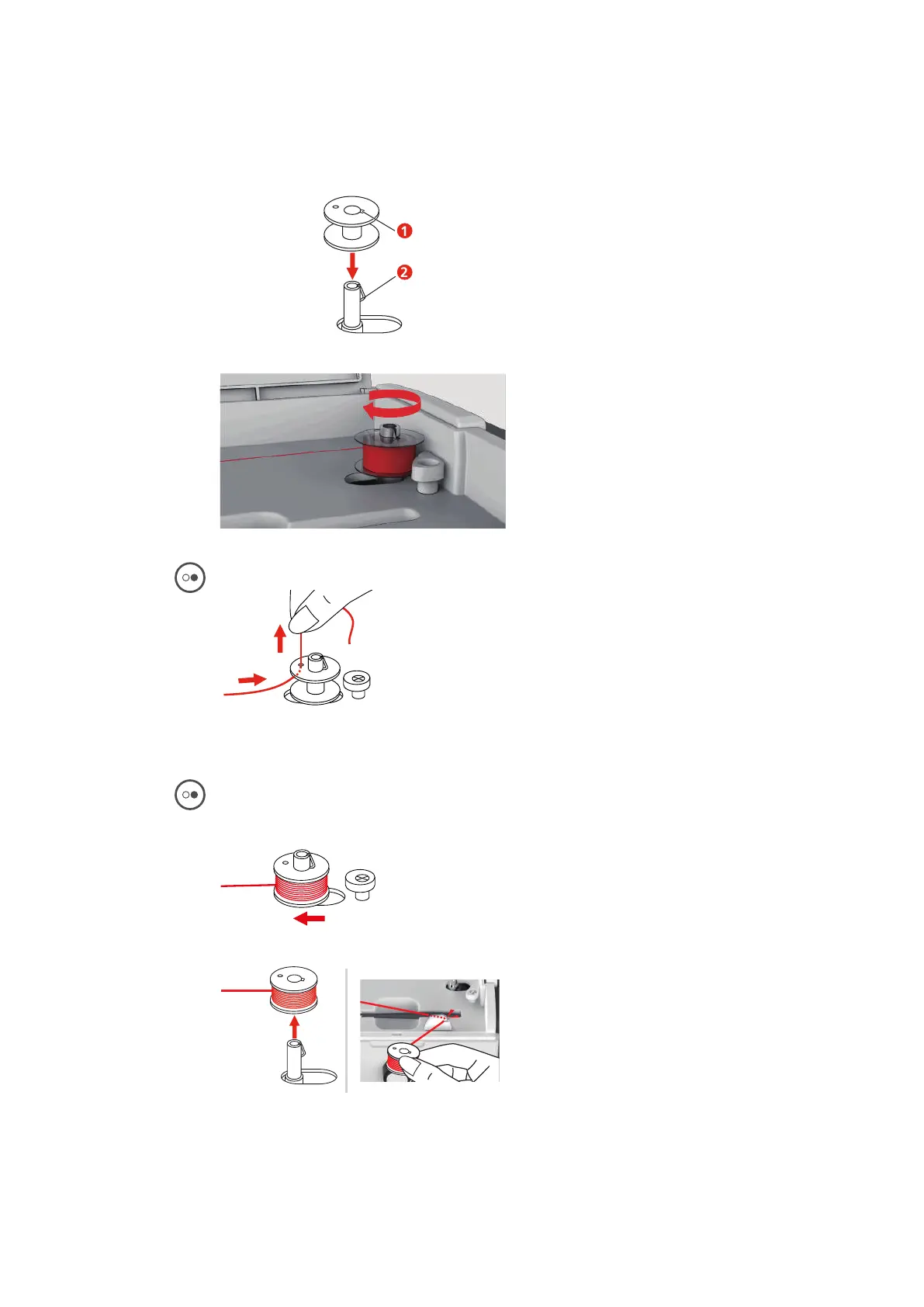 1

2