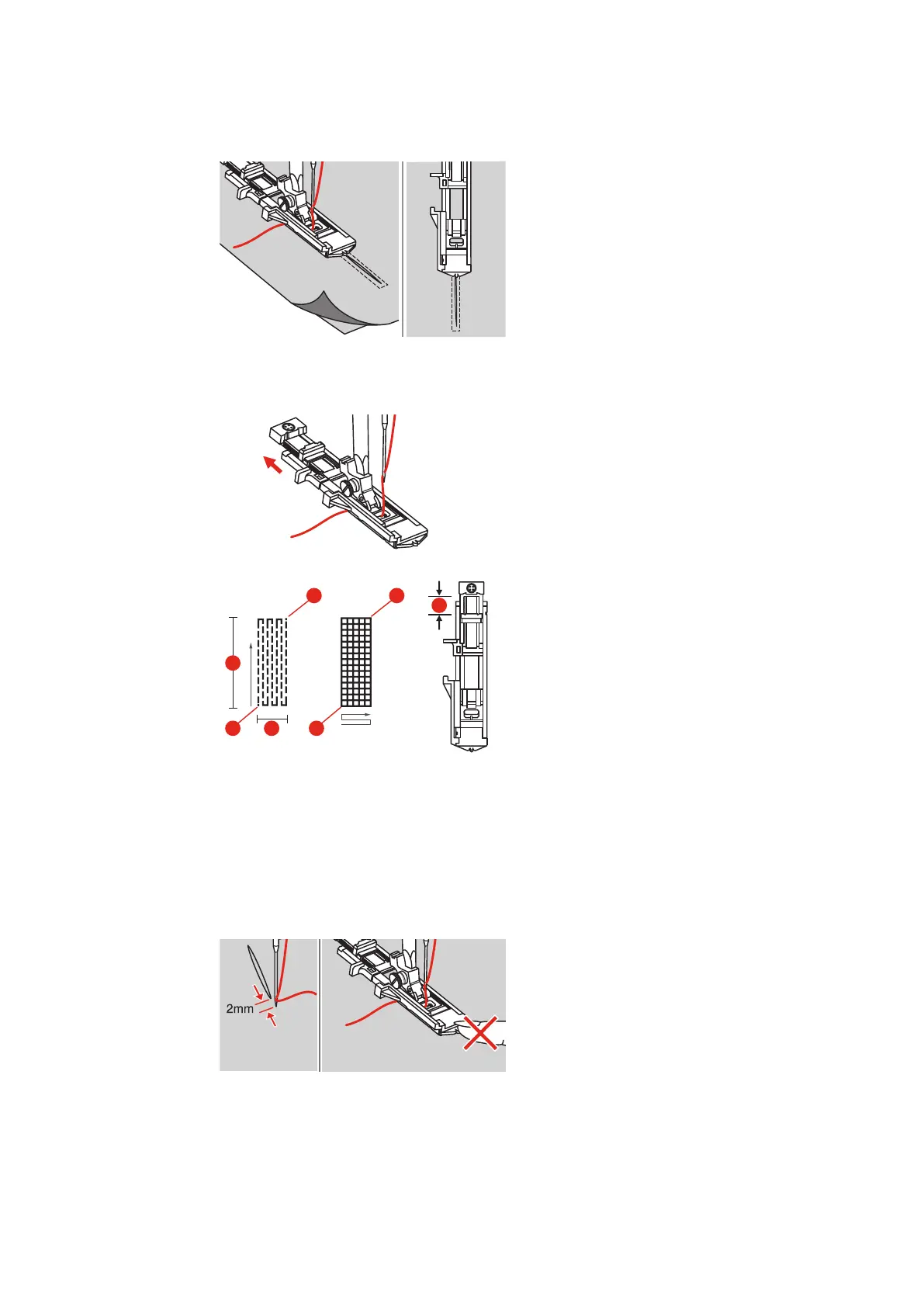 2mm