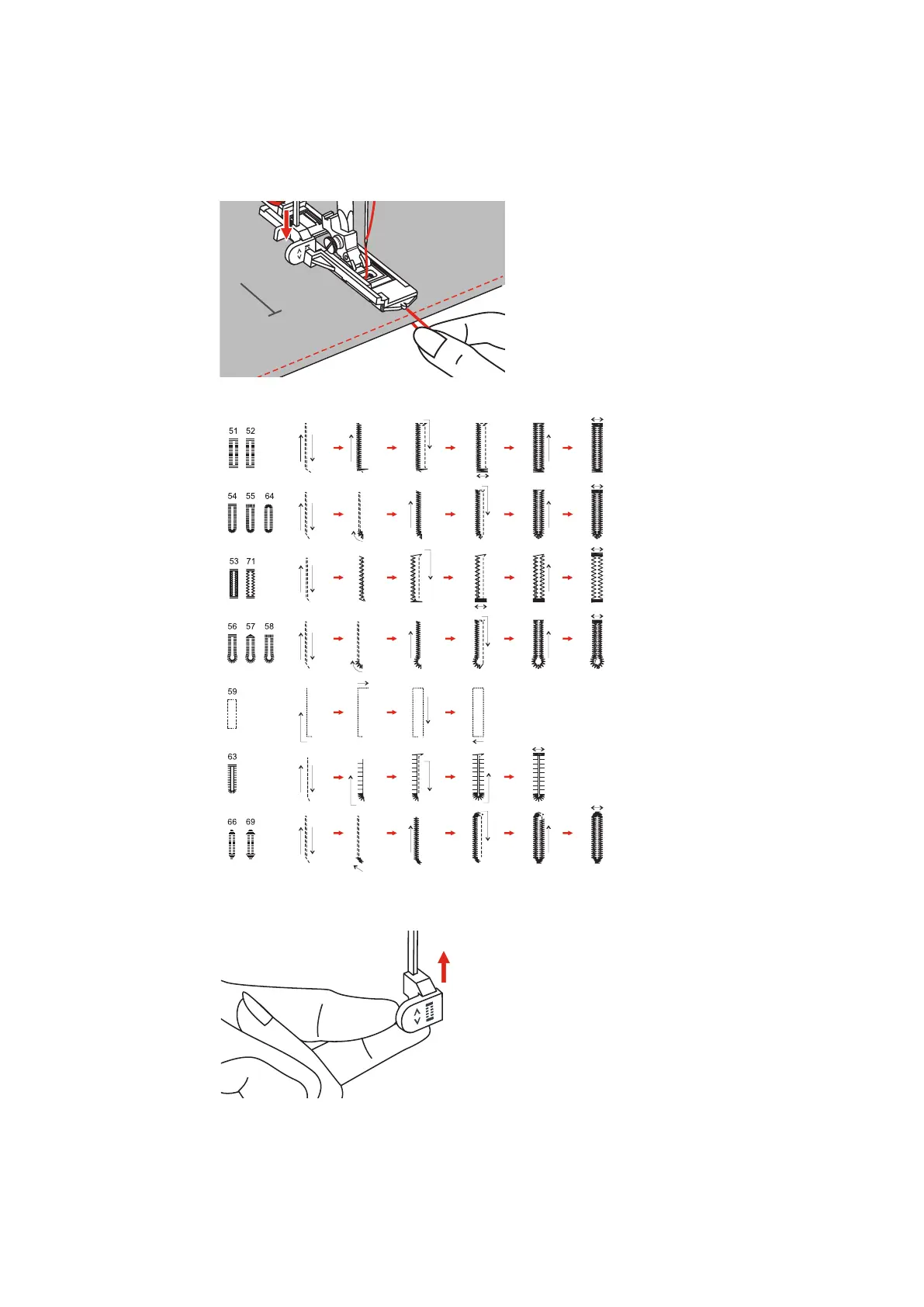 51 52

54 55 64

53 71

56 57 58

59

63

66 69