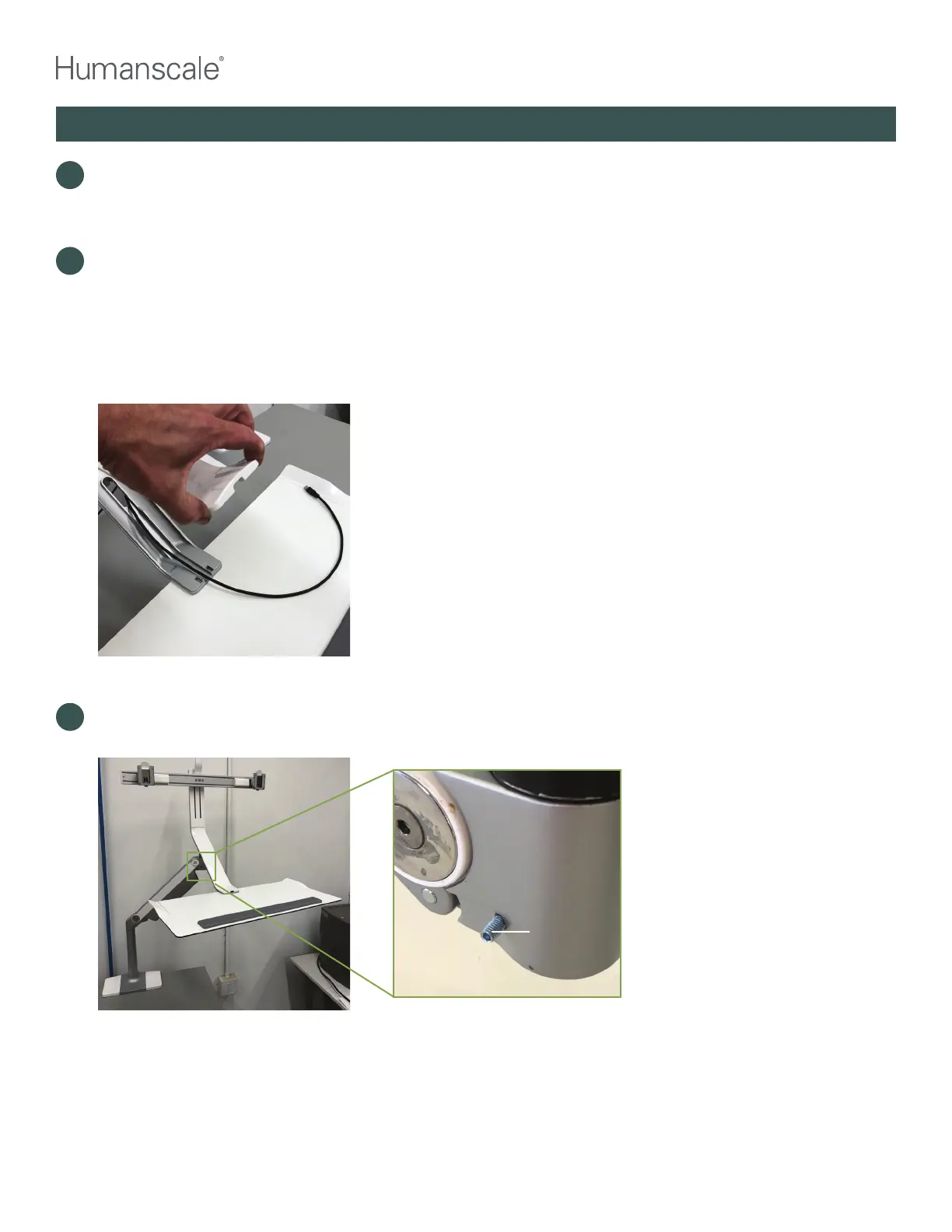 Humanscale®