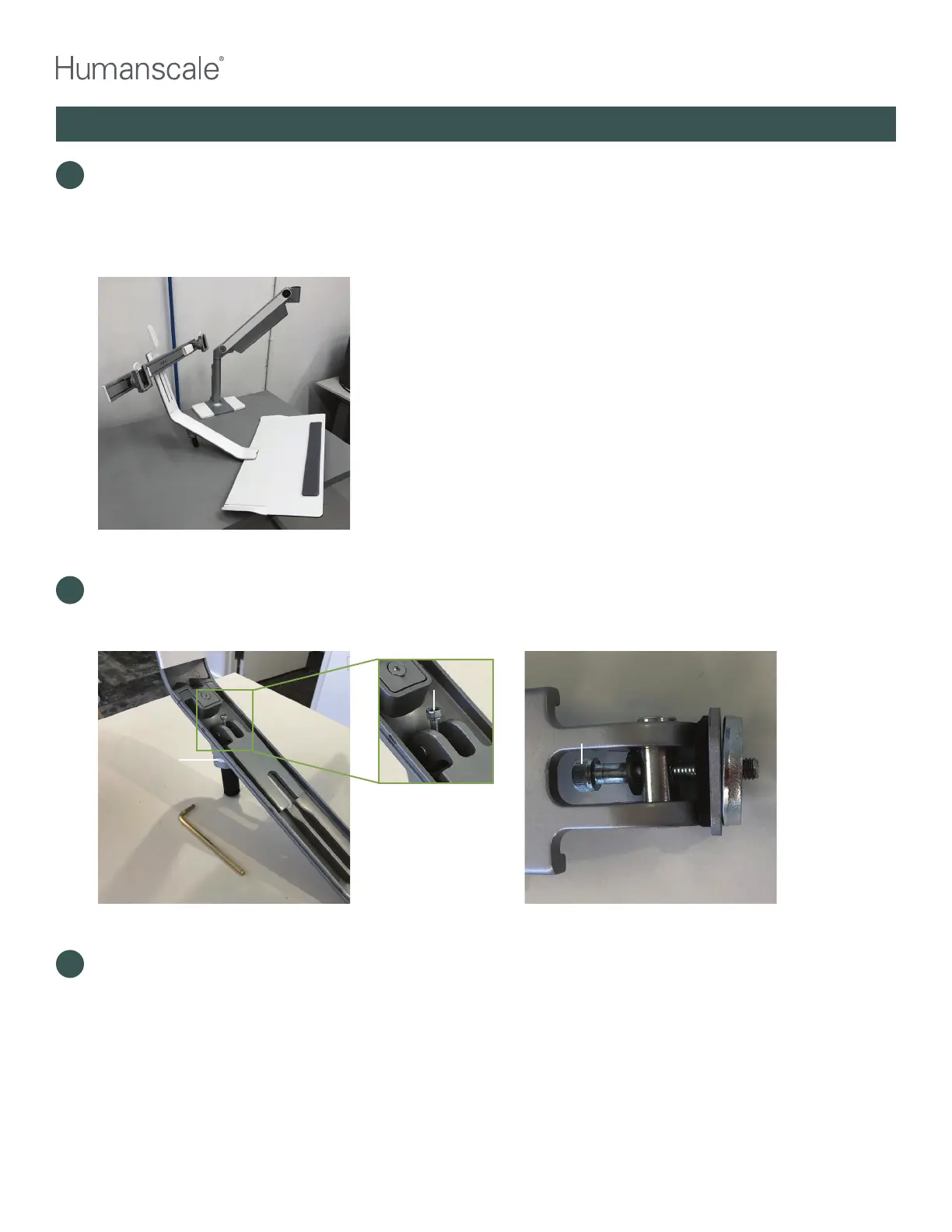 Humanscale®