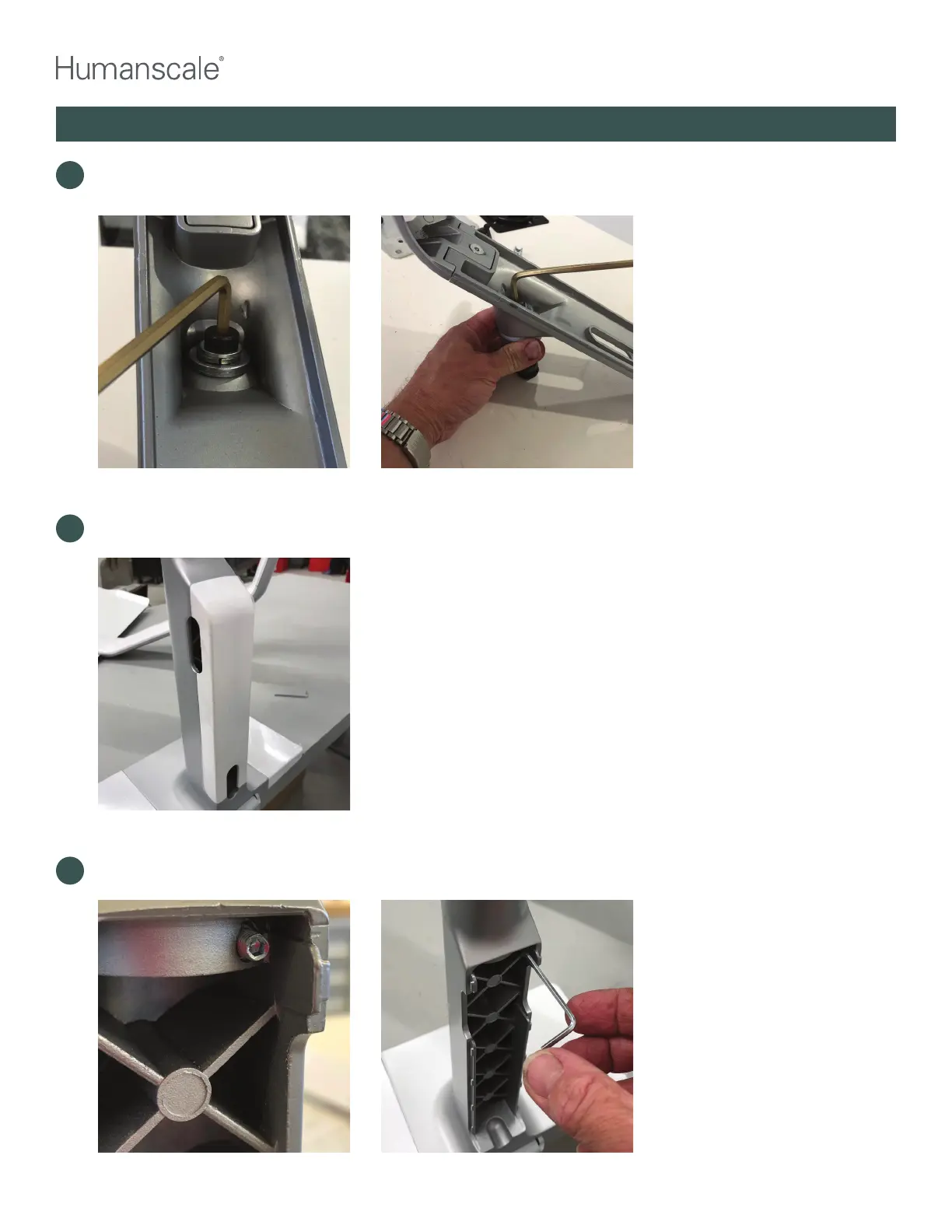 Humanscale®