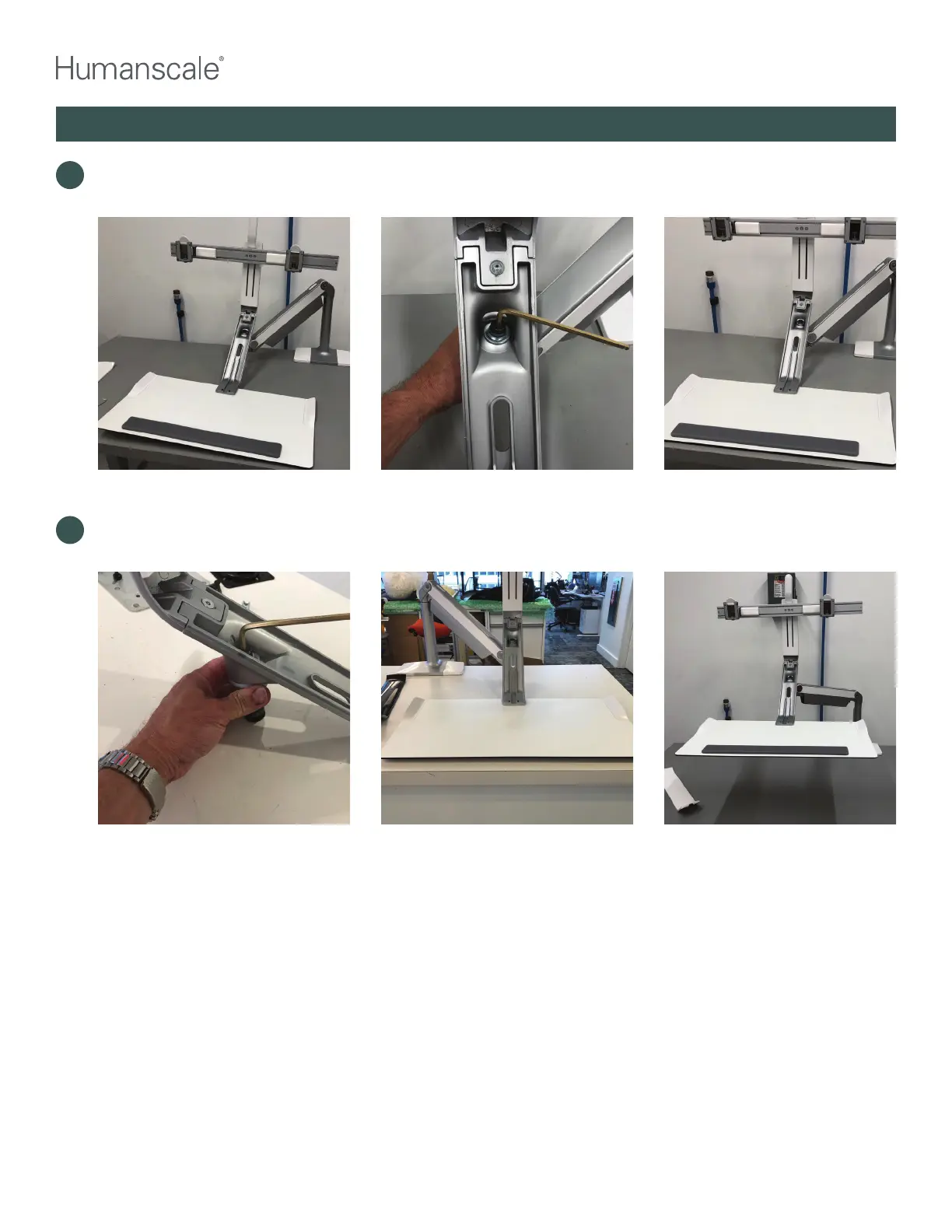 Humanscale®