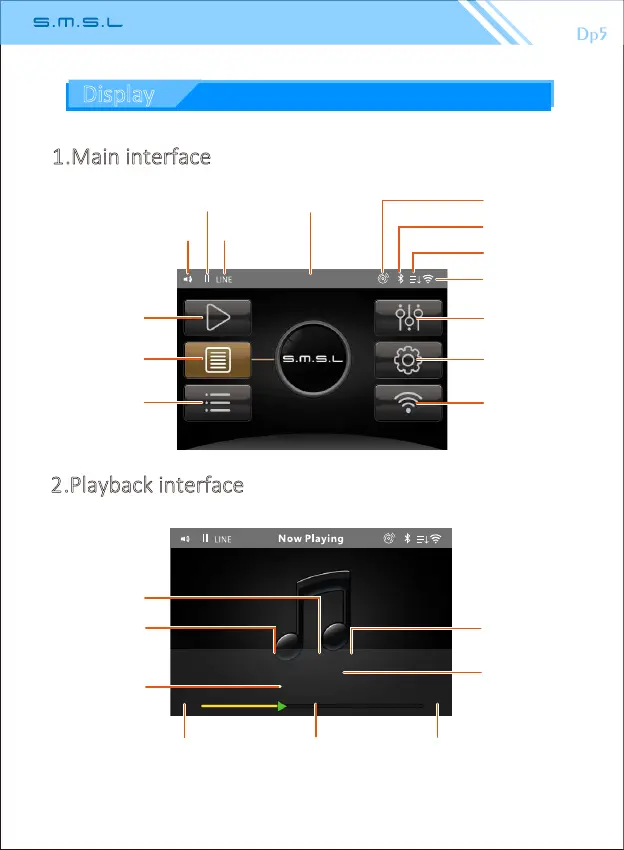 S.M.S.L

Dp5

Display

1.Main interface

LINE

S.M.S.L

2.Playback interface

LINE Now Playing