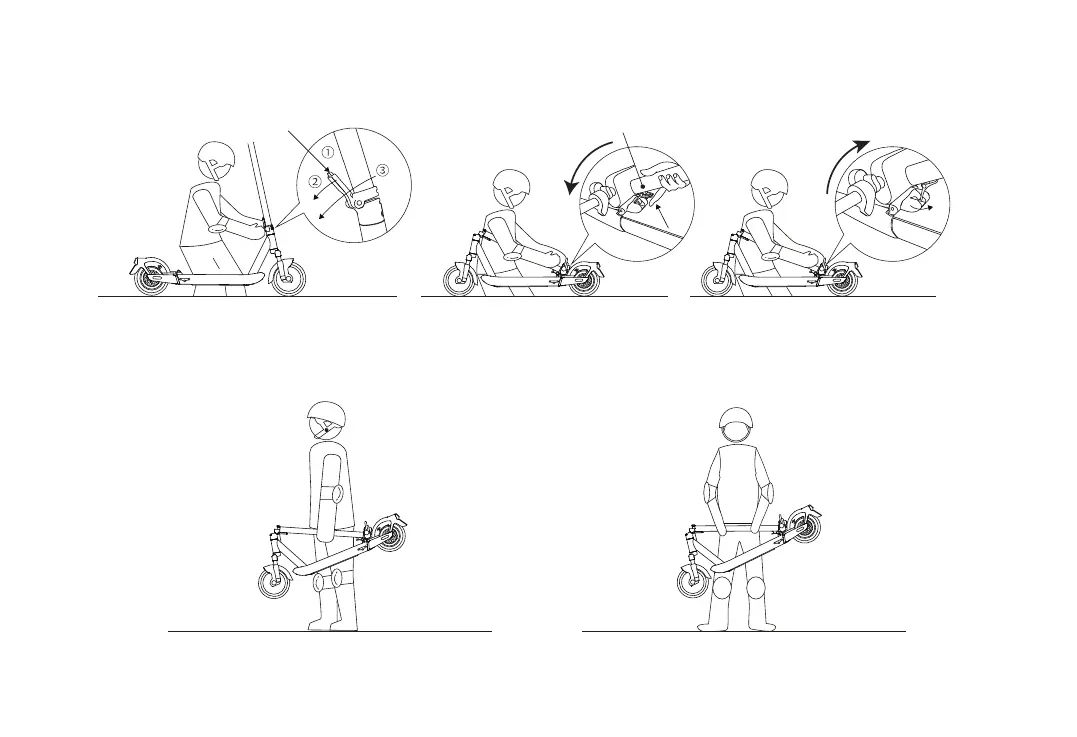 ①
②
③