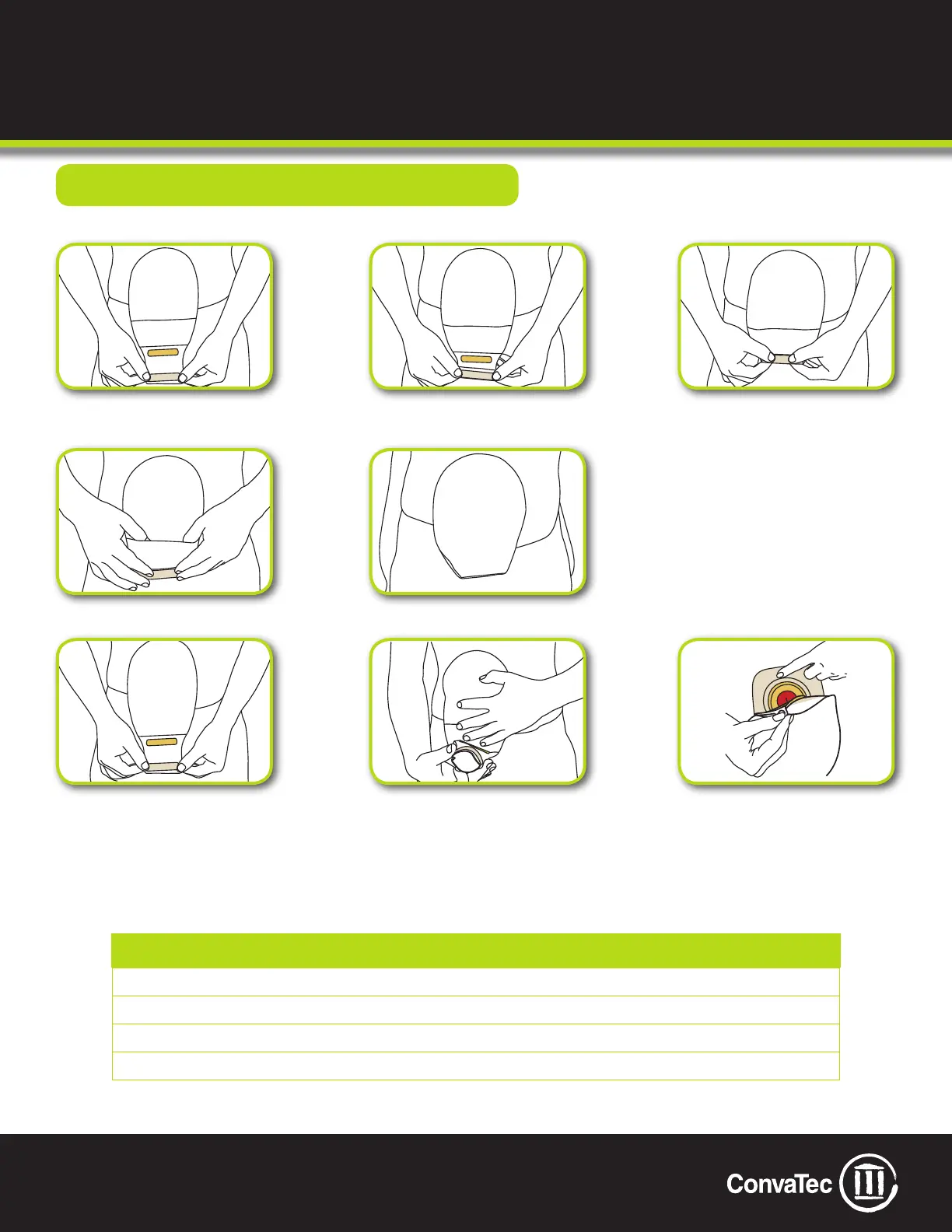 ConvaTec