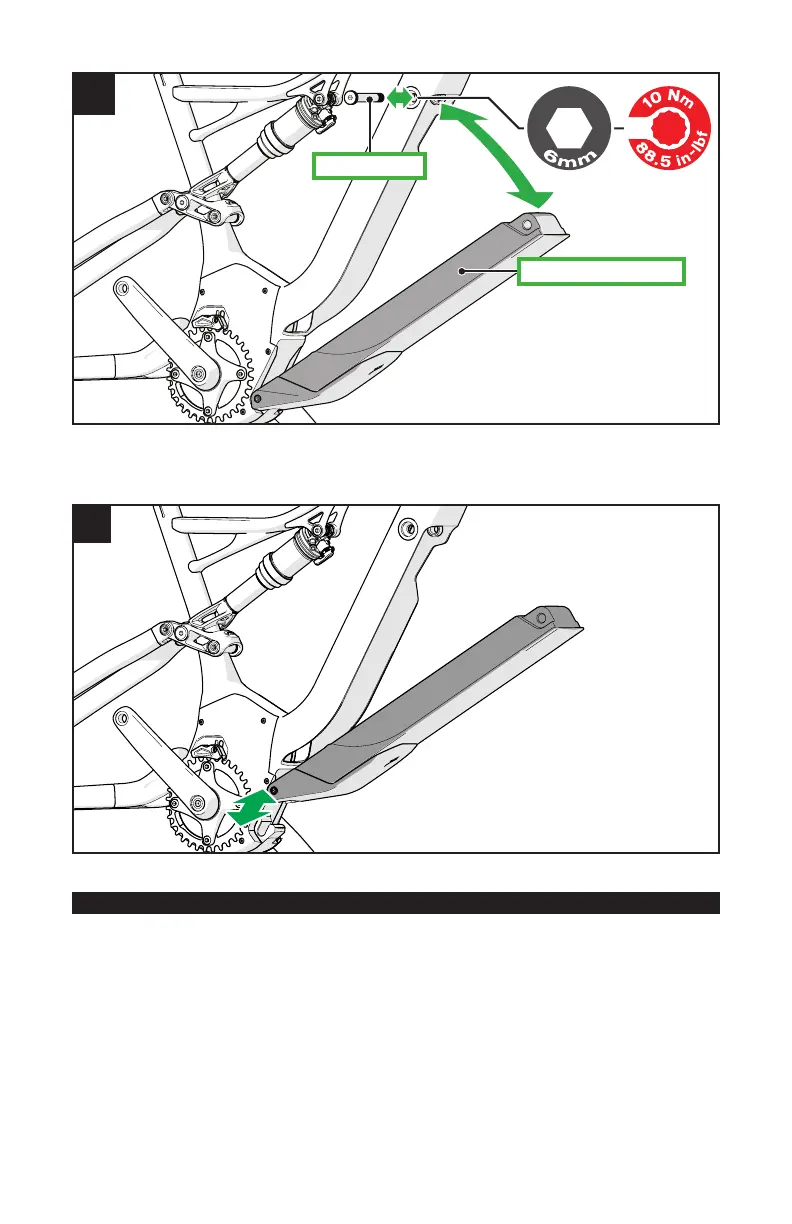 6mm

10 Nm
88.5 in-lbf