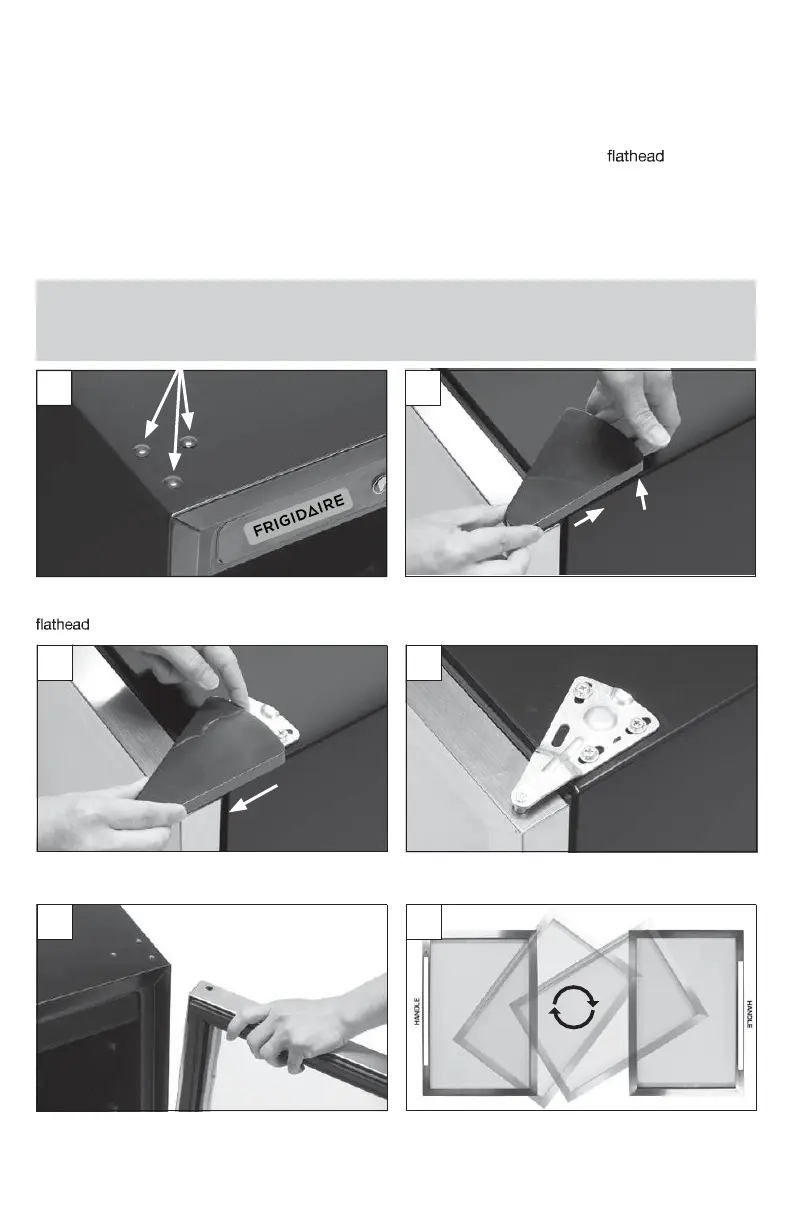 flathead

FRIGIDAIRE

flathead

HANDLE

HANDLE