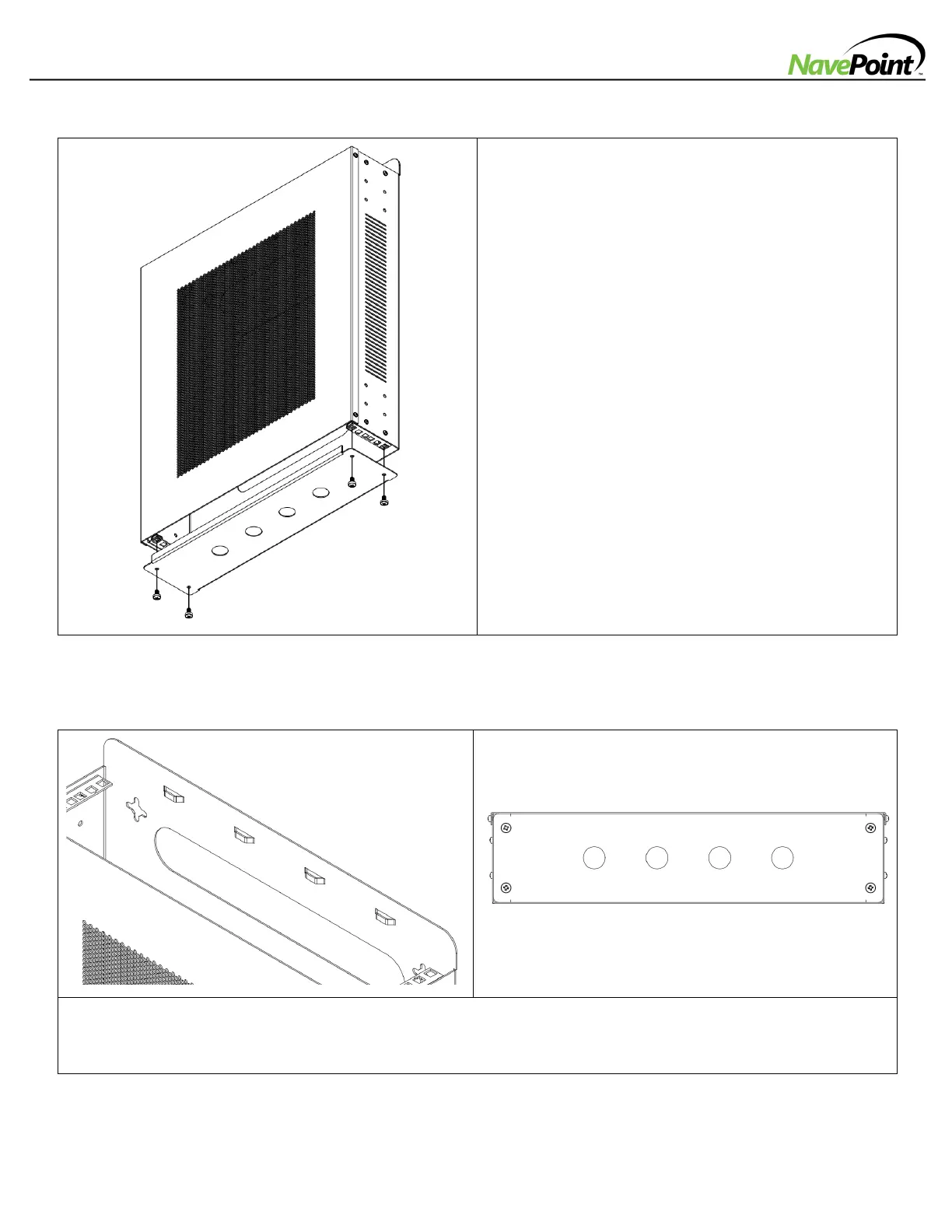 NavePoint™