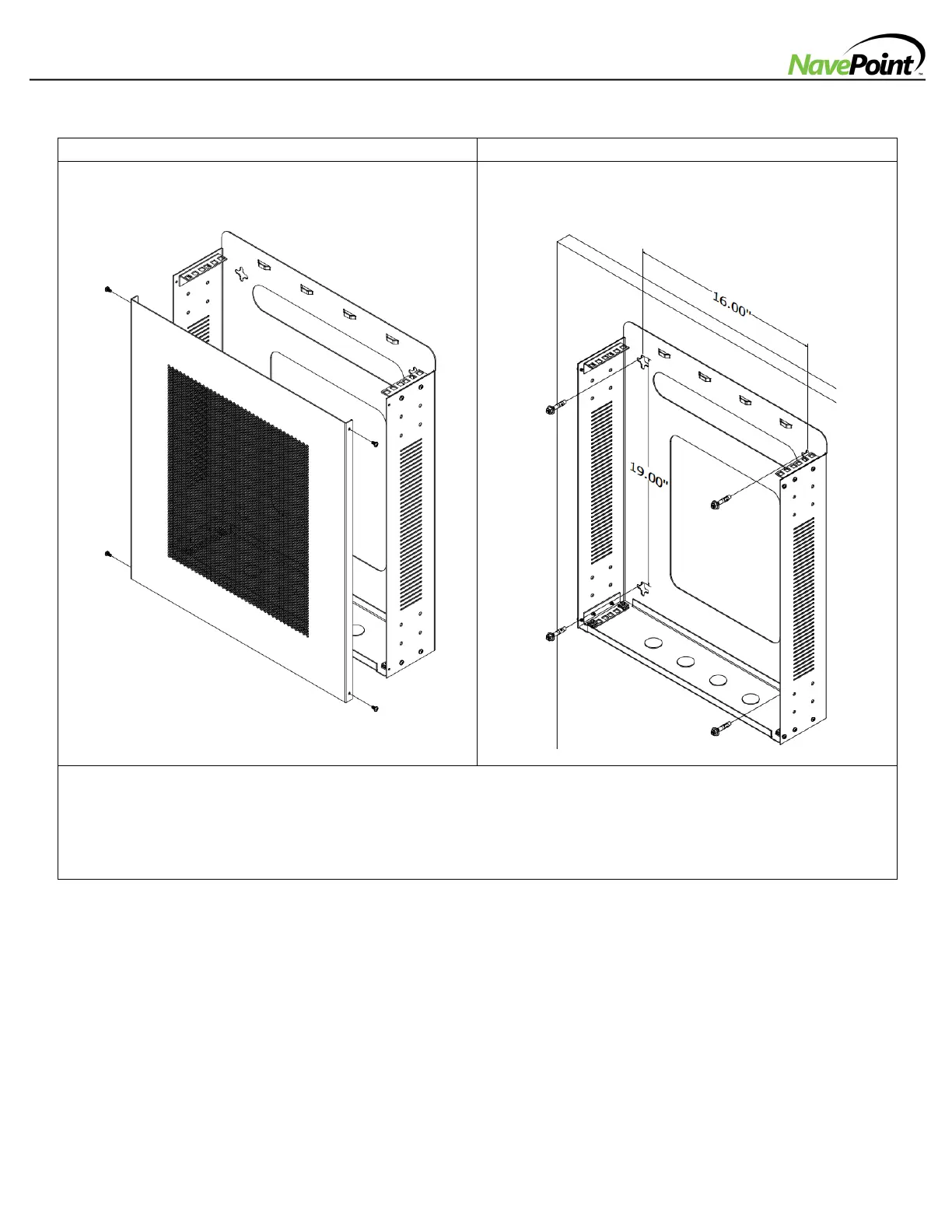 NavePoint™

16.00"

19.00"