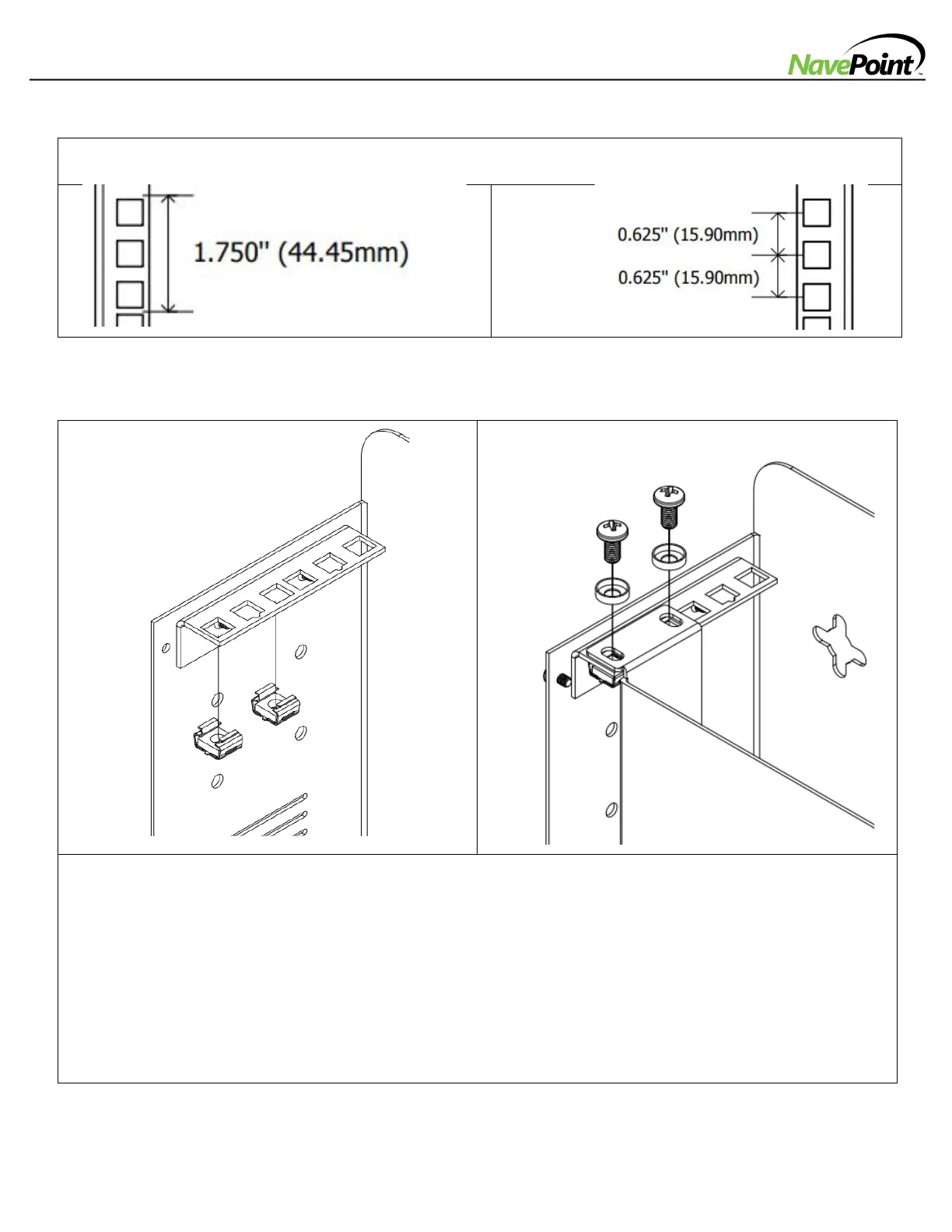 NavePoint™

1.750" (44.45mm)

0.625" (15.90mm)
0.625" (15.90mm)