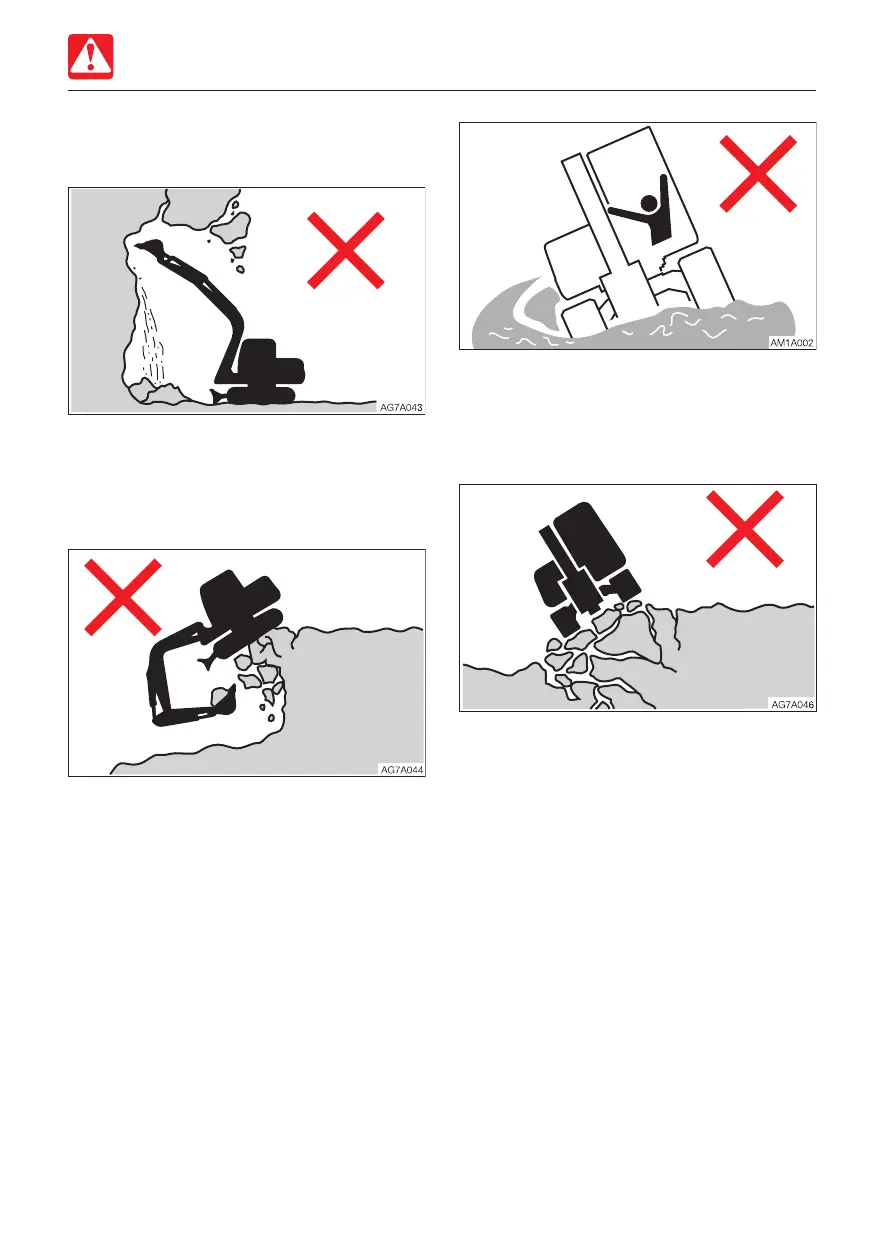 AG7A043

AG7A044

AM1A002

AG7A046