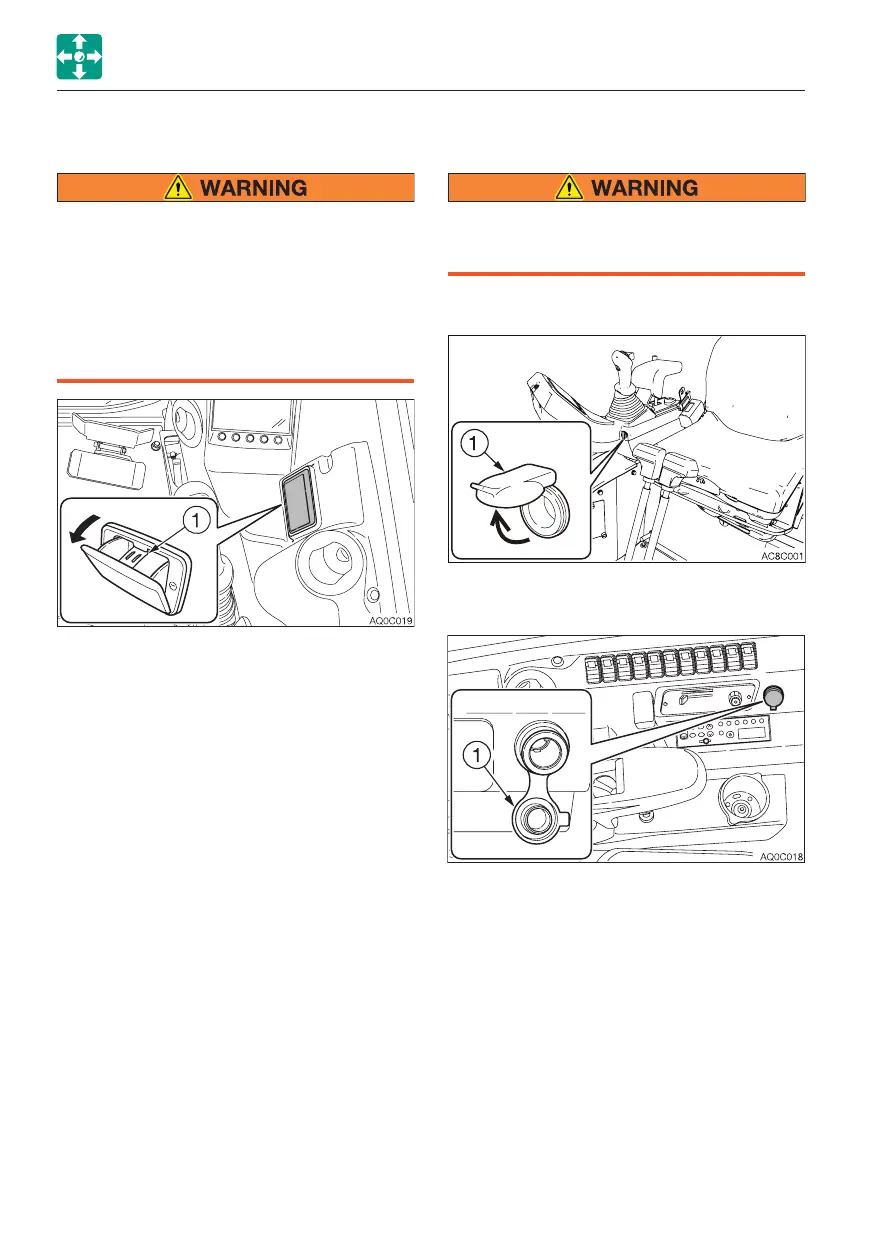 WARNING

1

AQ0C019

WARNING

1

AC8C001

1

AQ0C018