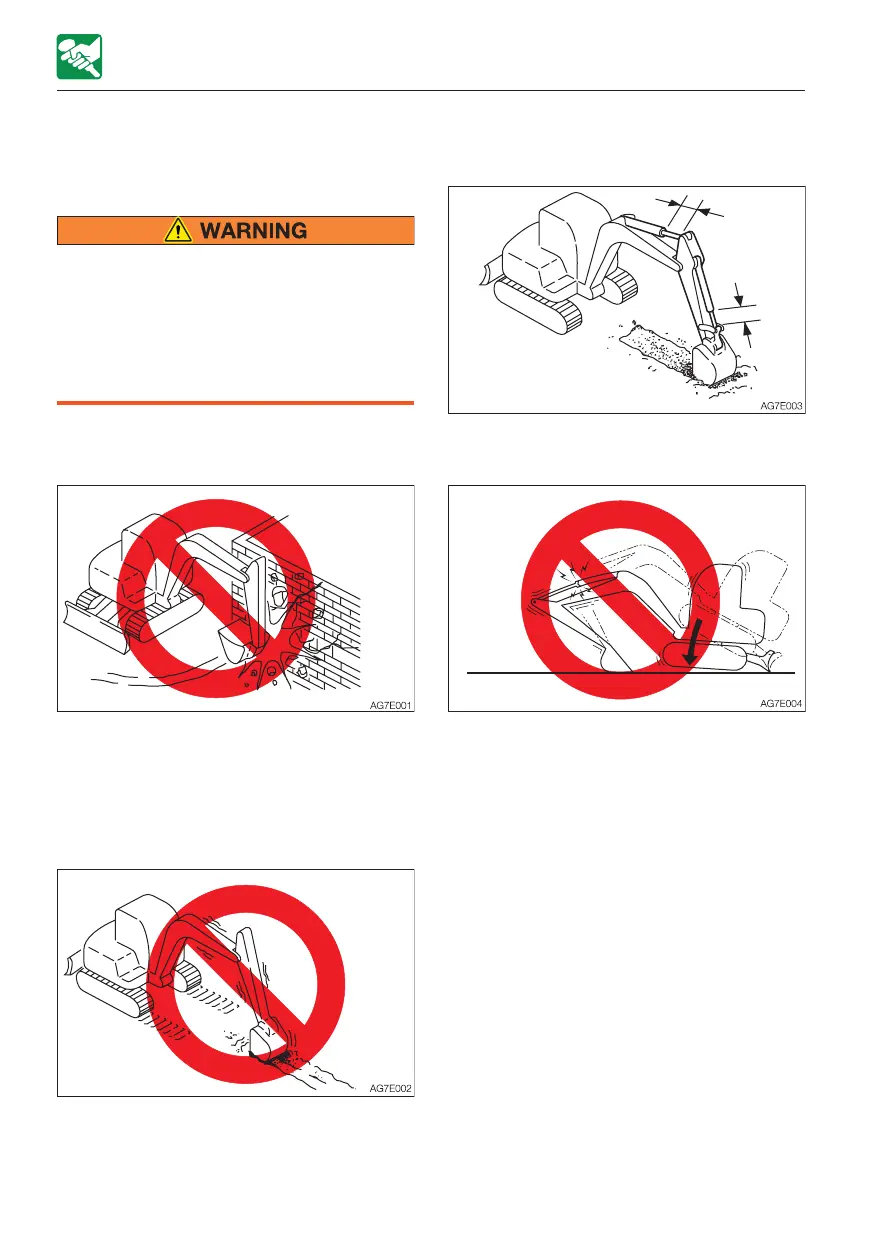 WARNING

AG7E001

AG7E002

AG7E003

AG7E004