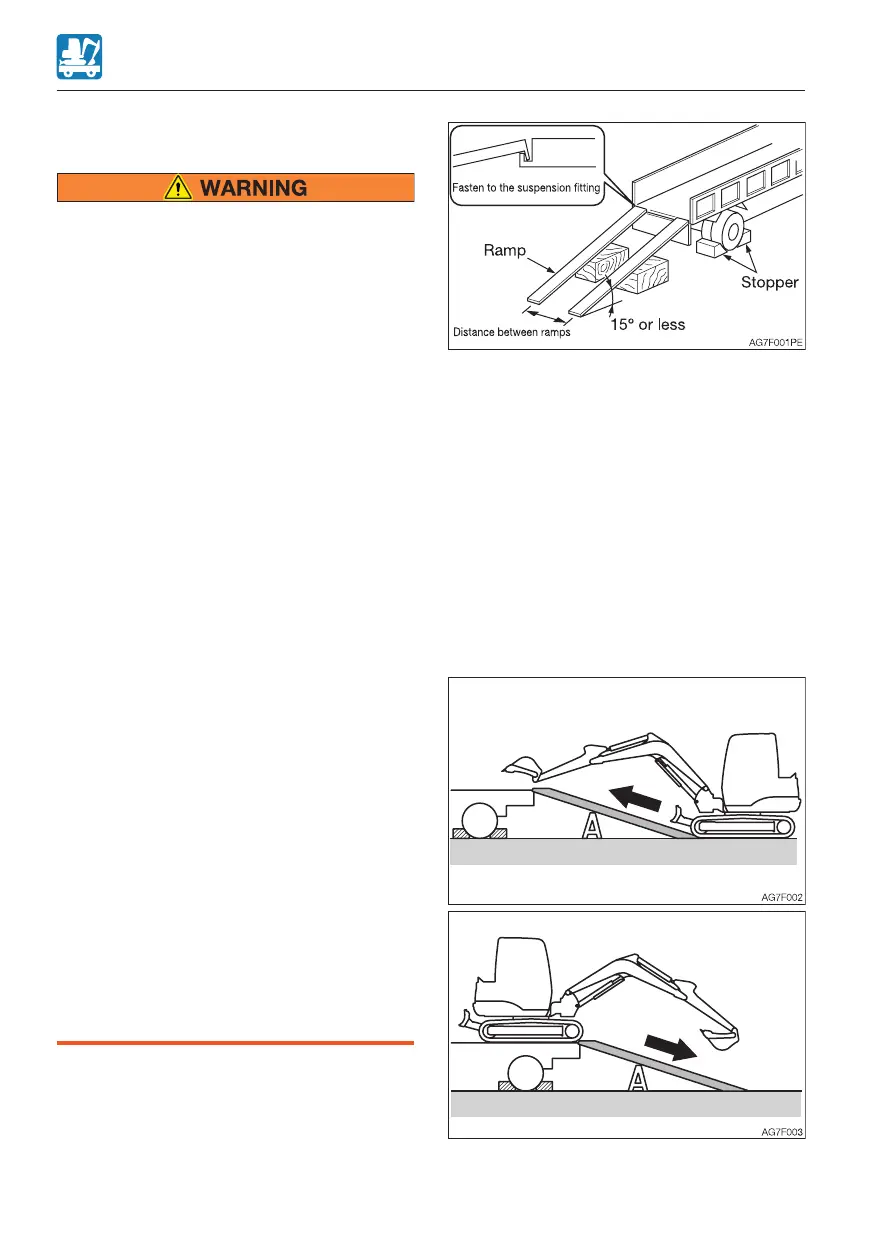 WARNING

Fasten to the suspension fitting

Ramp

Stopper

Distance between ramps

15° or less

AG7F001PE

AG7F002

AG7F003