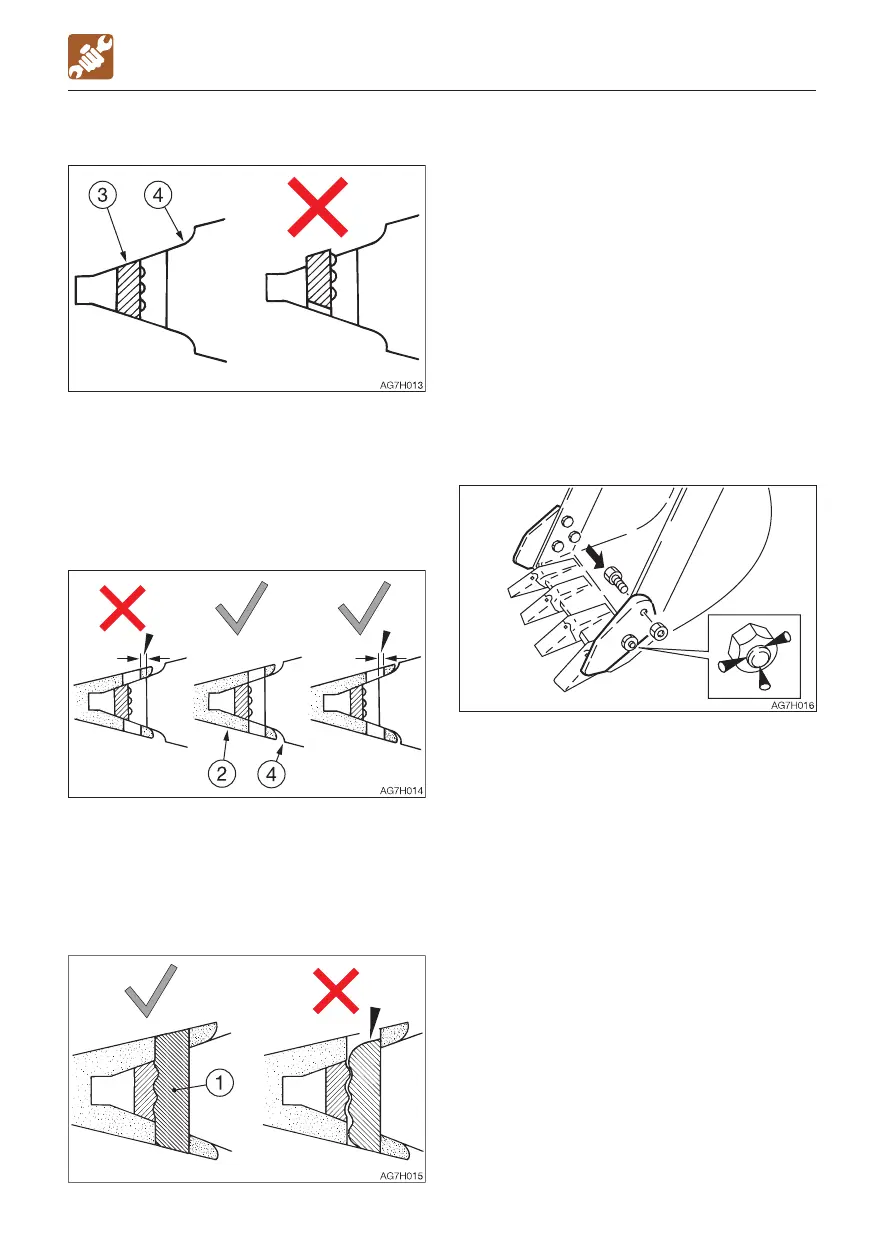 3
4
AG7H013

2
4
AG7H014

1
AG7H015

AG7H016