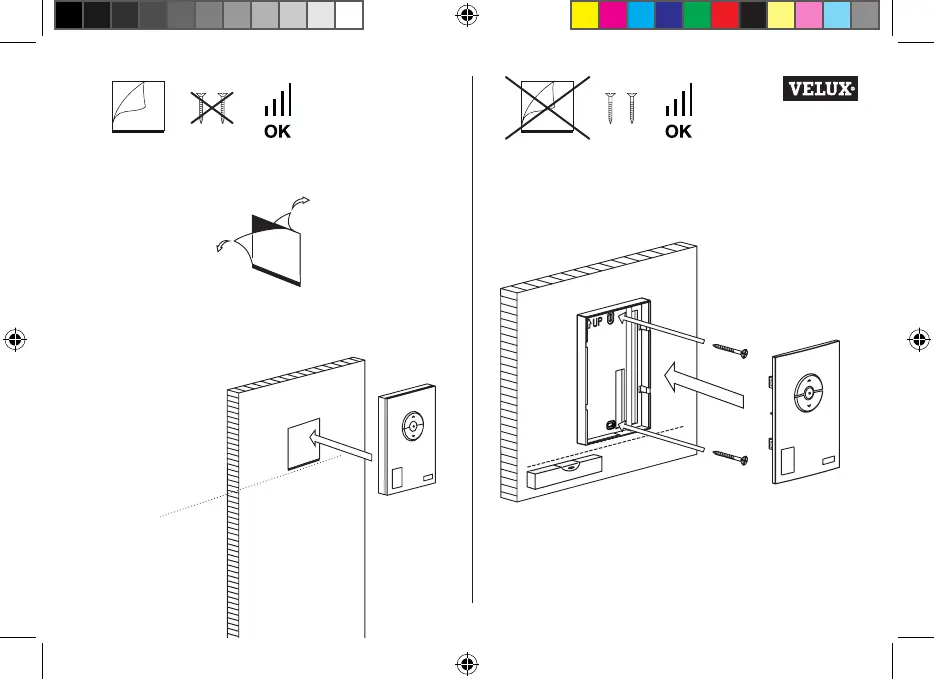 OK

OK

VELUX

UP