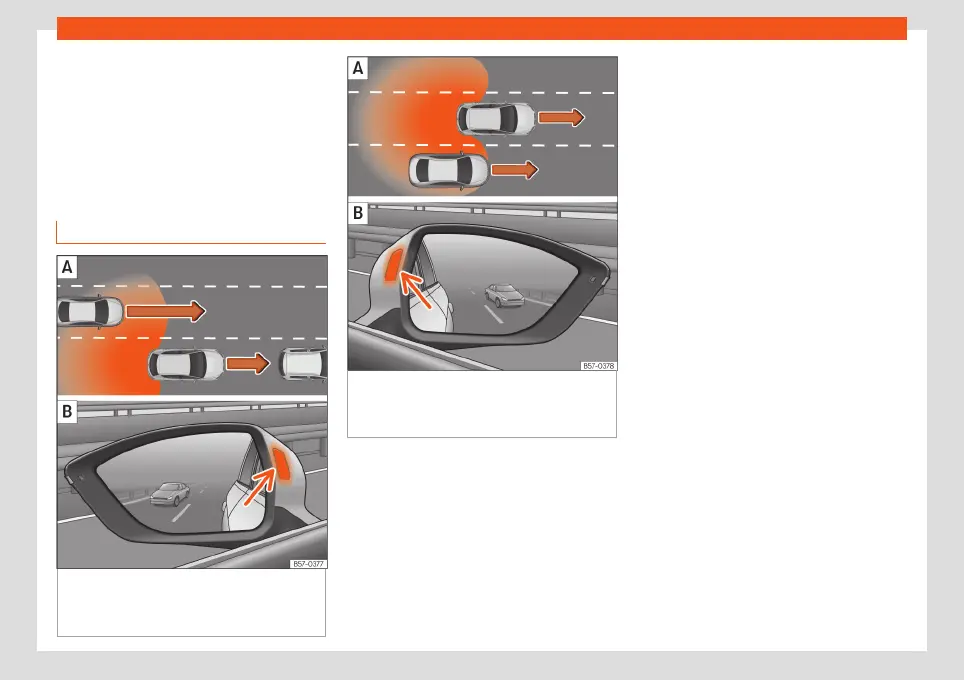 A

B

B57-0377

A

B

B57-0378