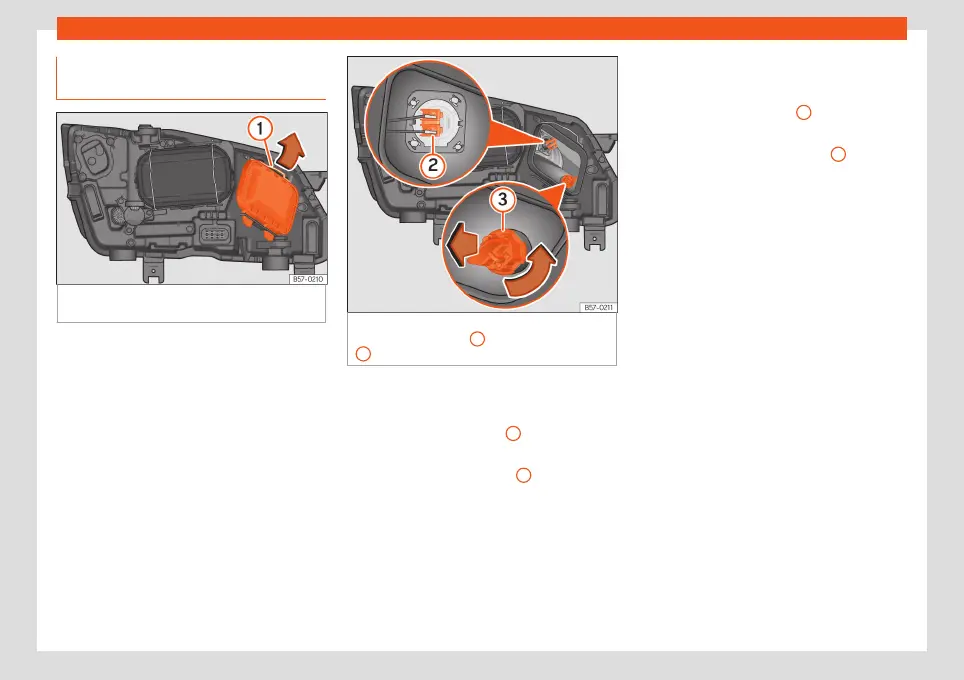 1

B57-0210

2

3

B57-0211