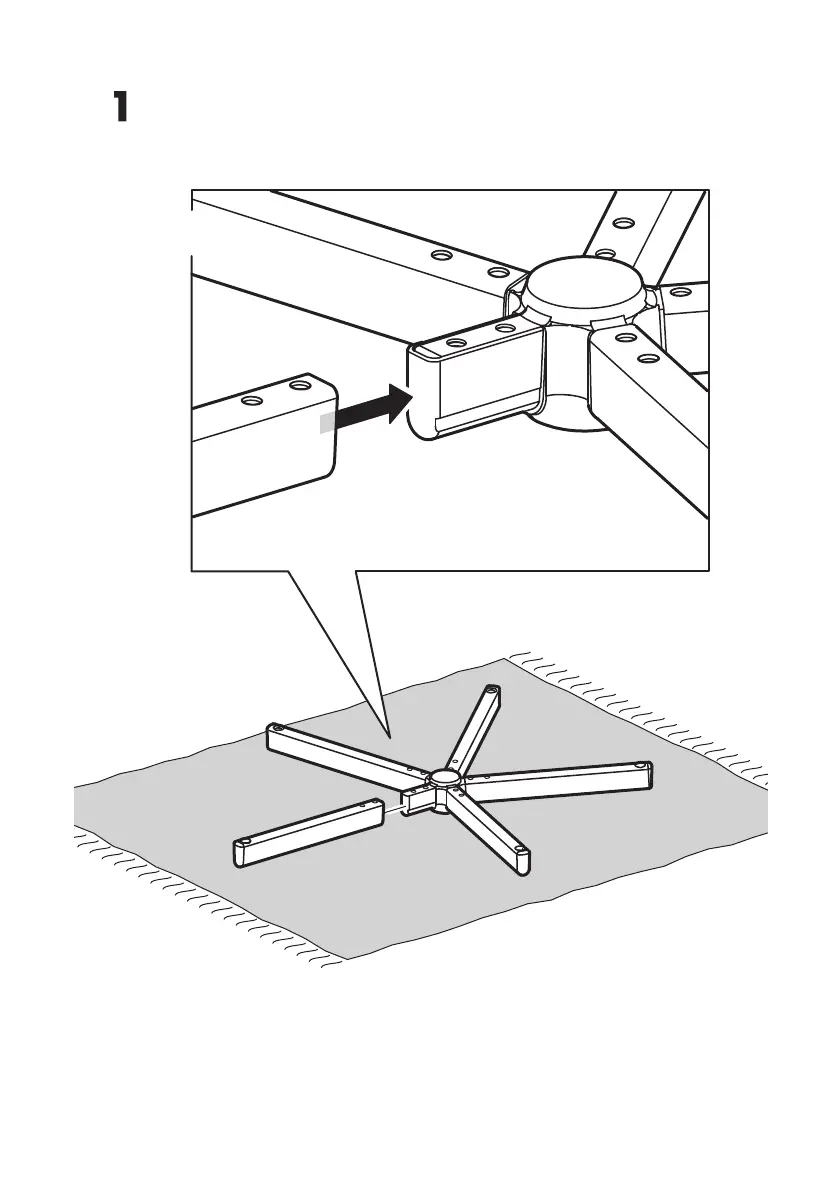 1