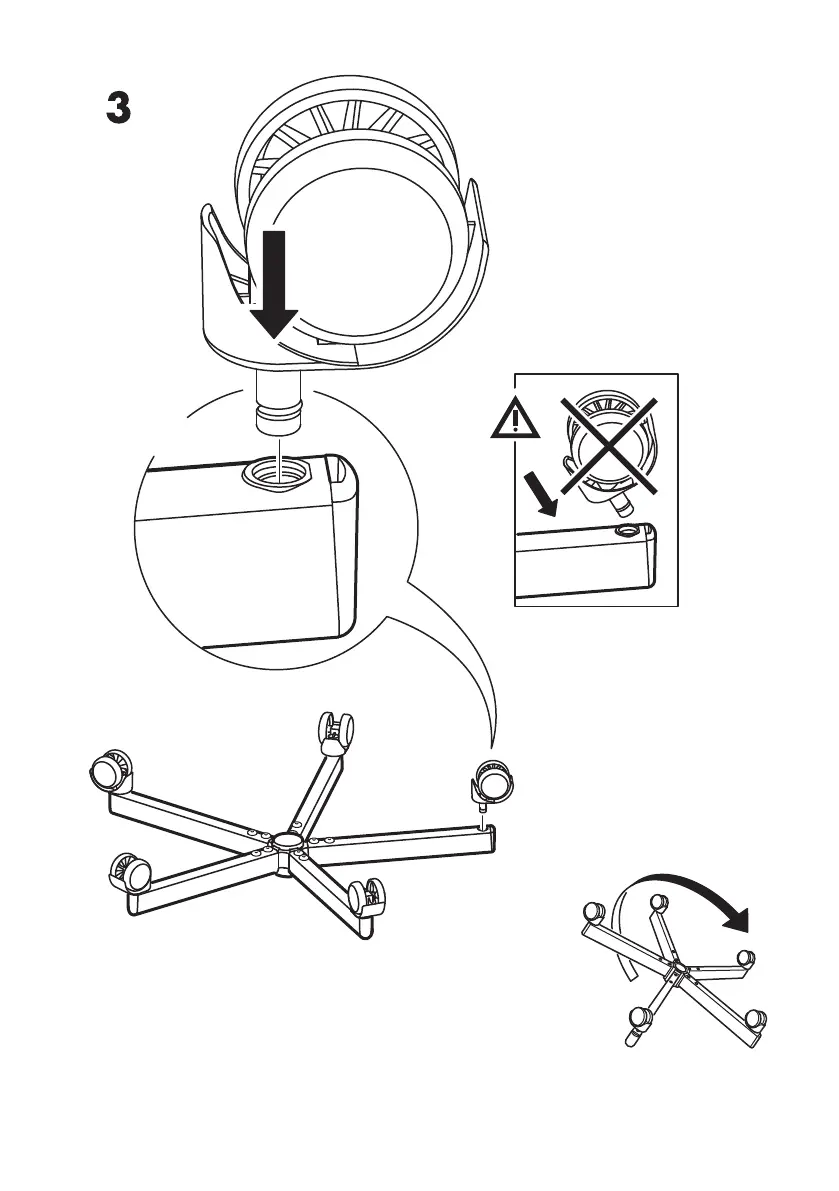 3