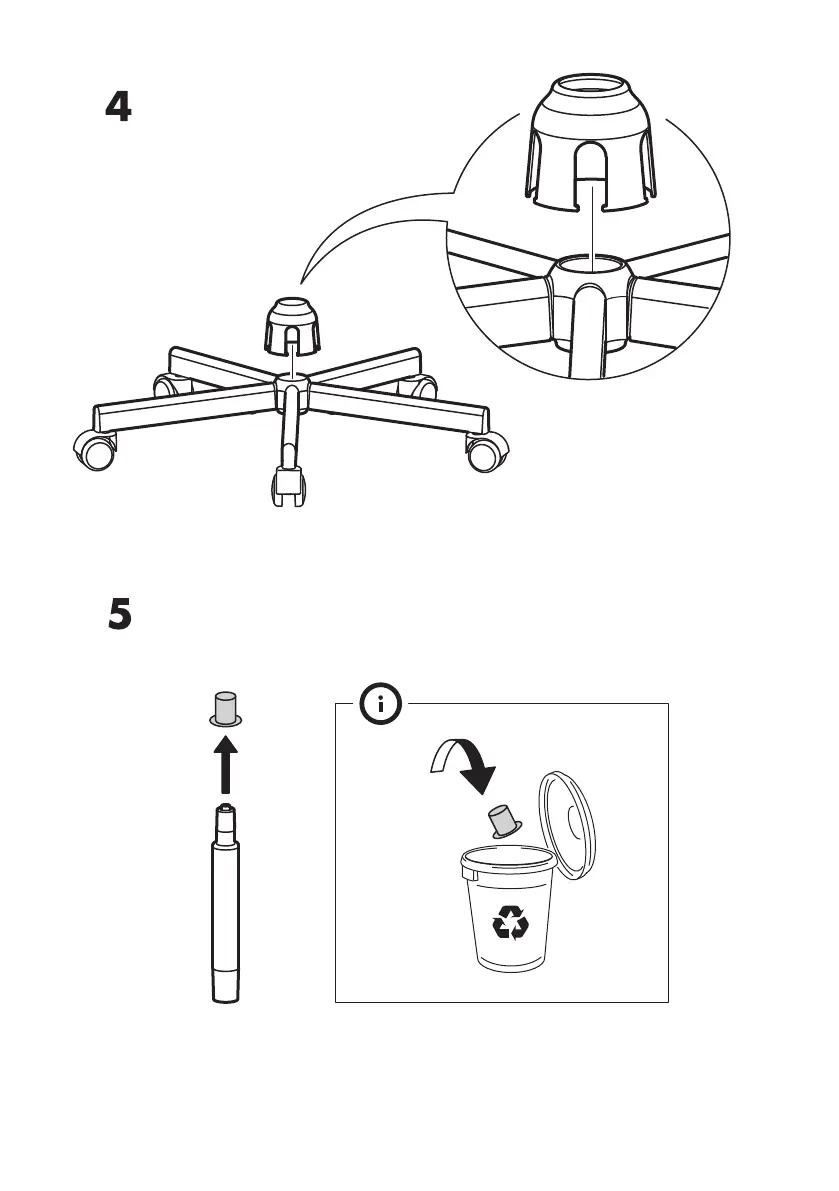 4

5

i