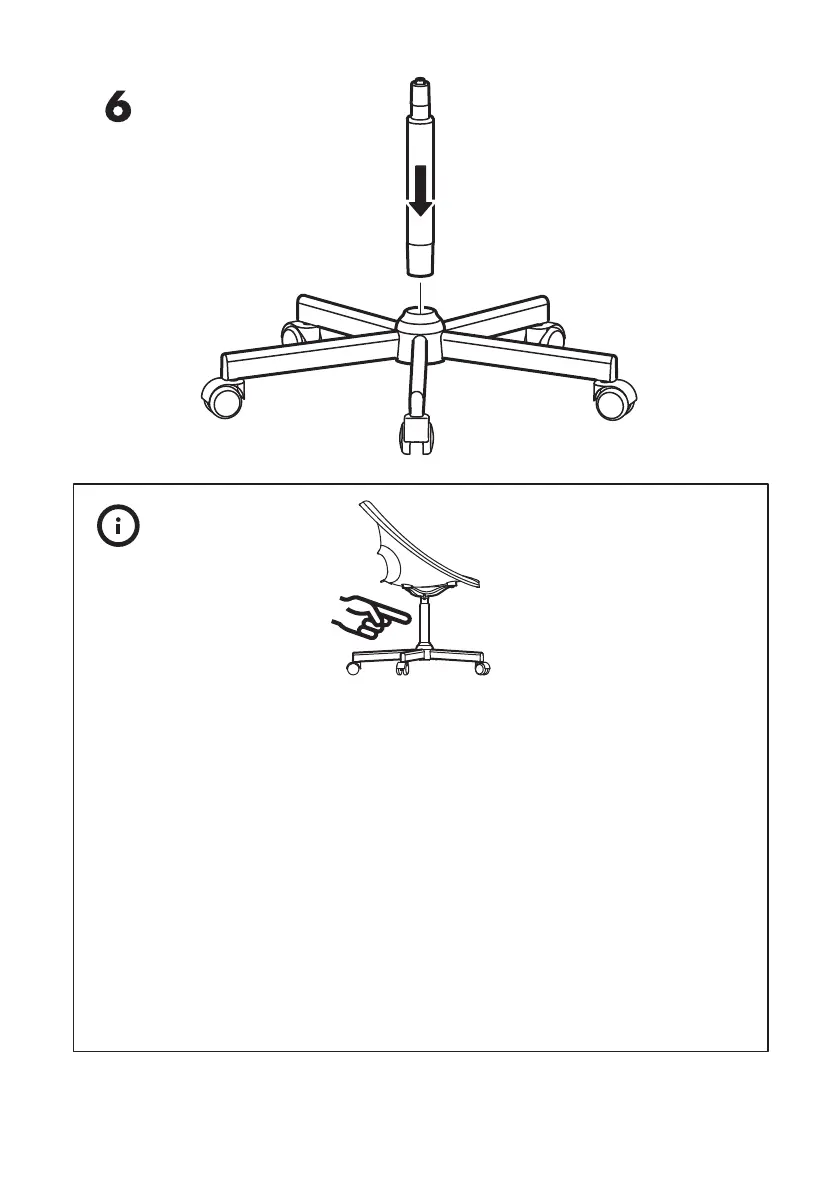 6