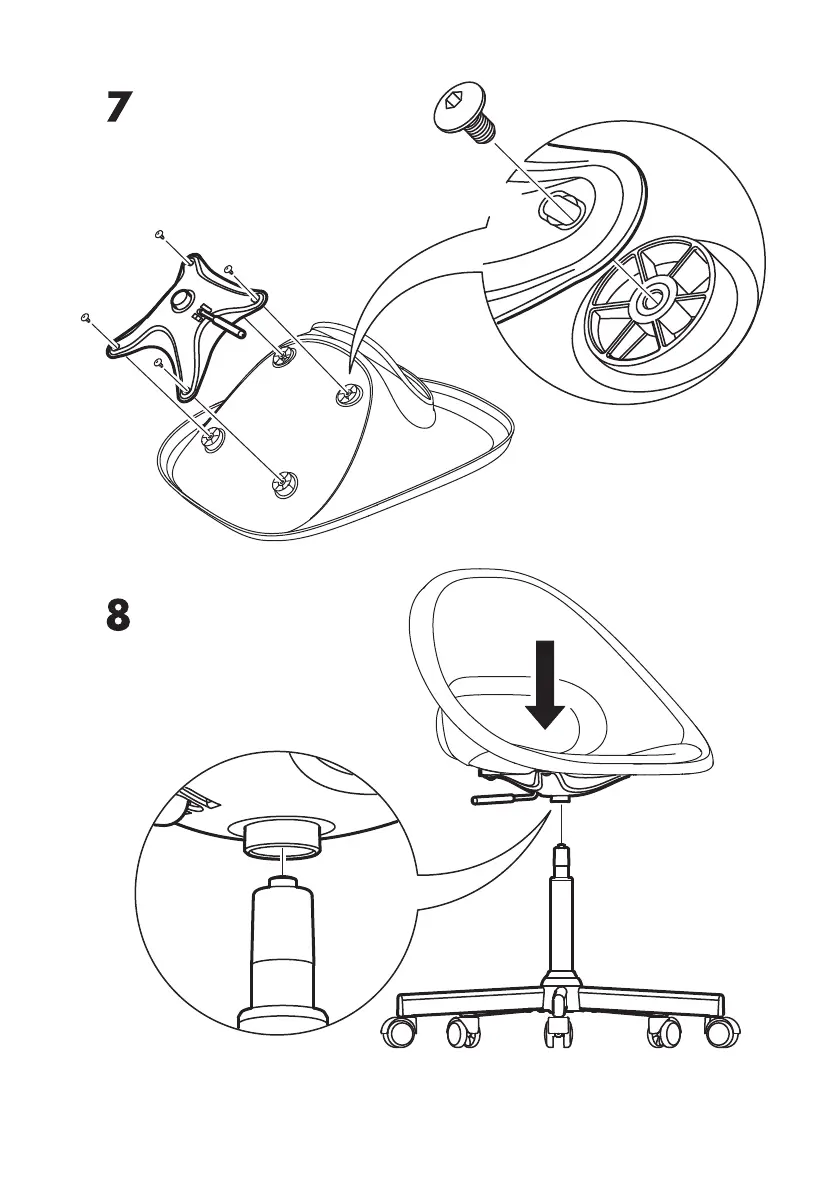 7

8