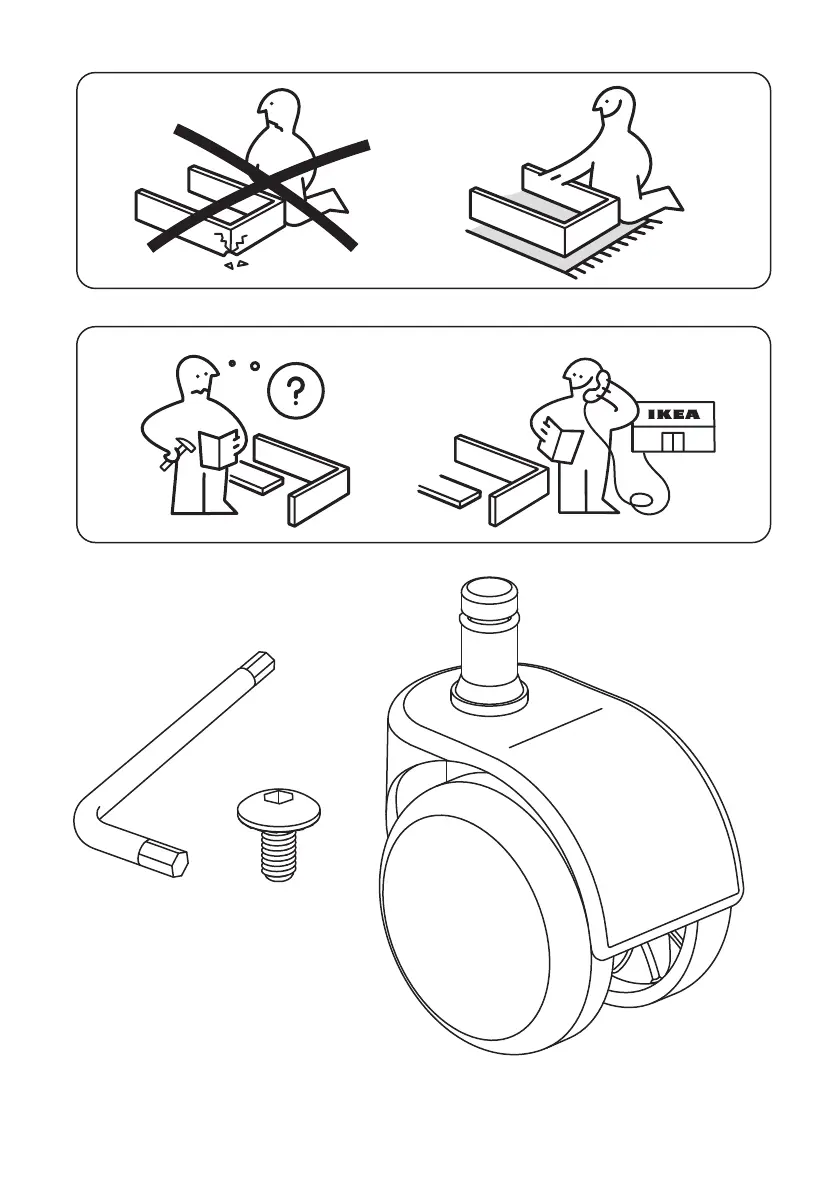 ?

IKEA