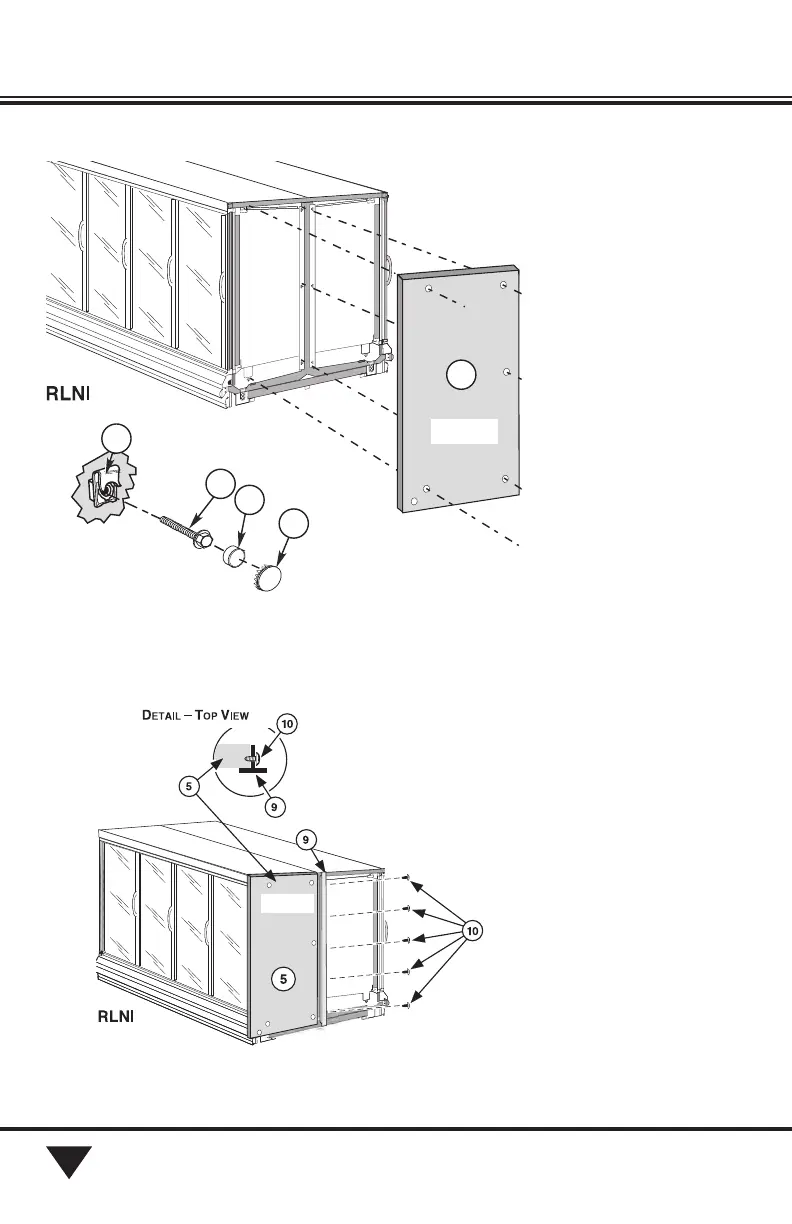 RLNI

DETAIL – TOP VIEW

10

5

9

9

10

5

RLNI