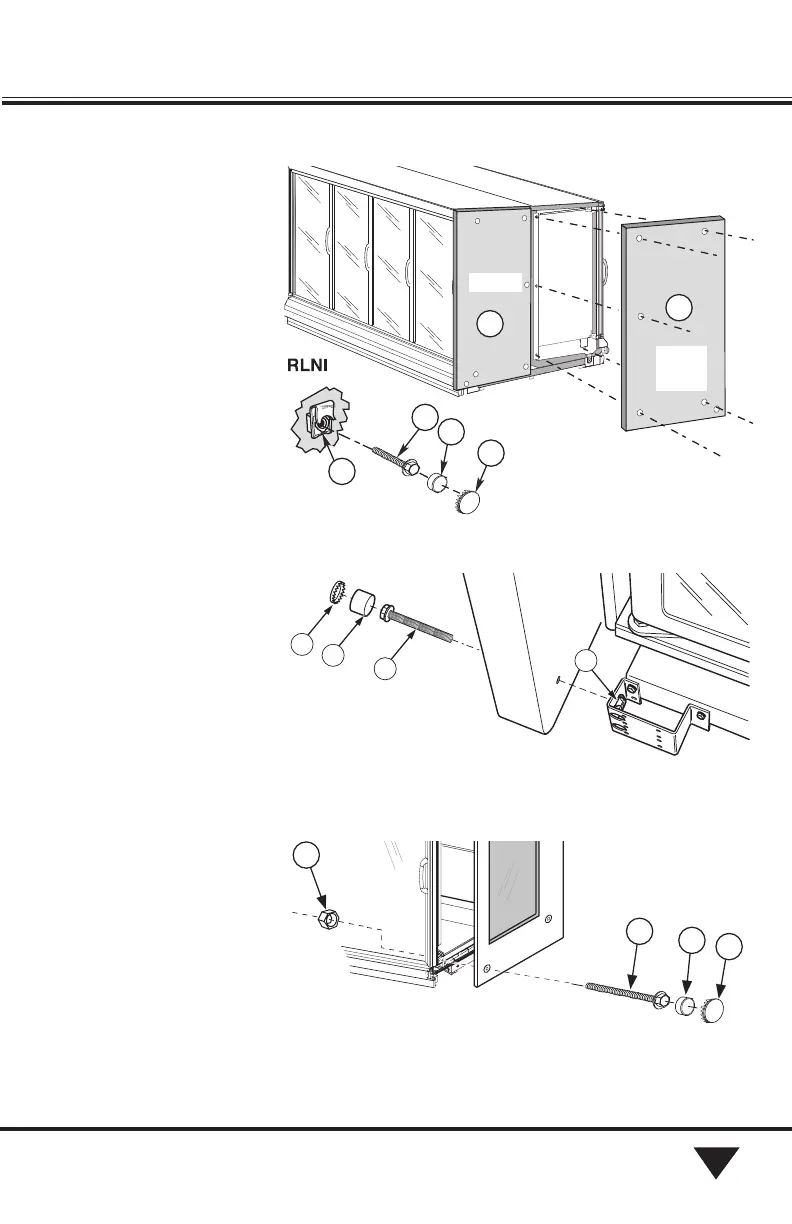 RLNI