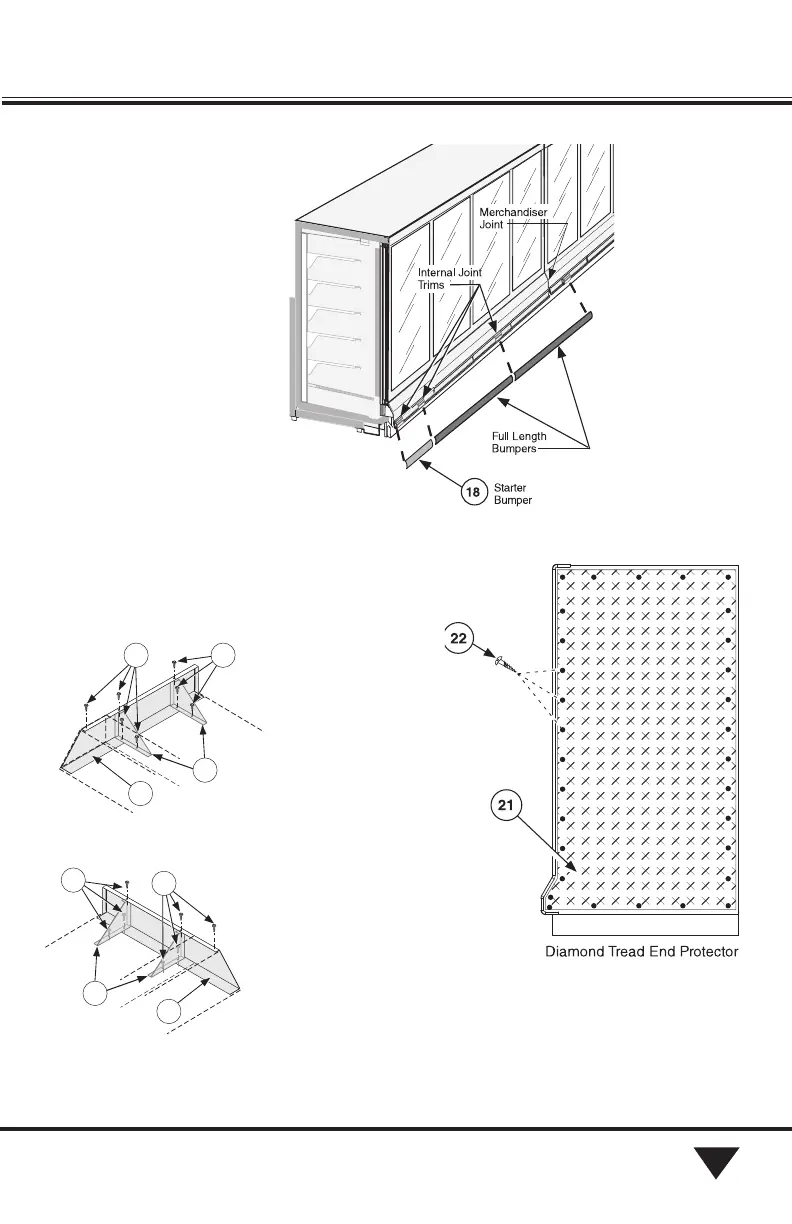 Merchandiser Joint

Internal Joint Trims

Full Length Bumpers

18 Starter Bumper

22

21

Diamond Tread End Protector