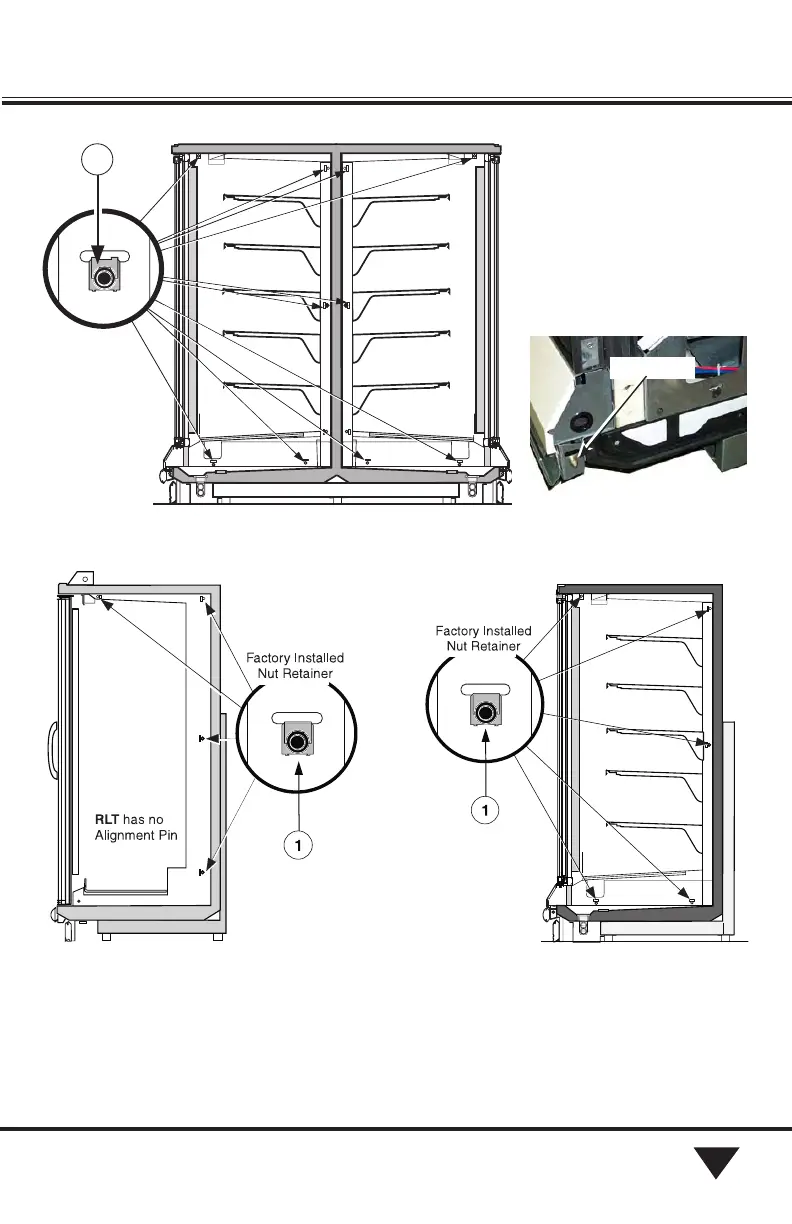 Factory Installed Nut Retainer

RLT has no Alignment Pin

1

Factory Installed Nut Retainer

1