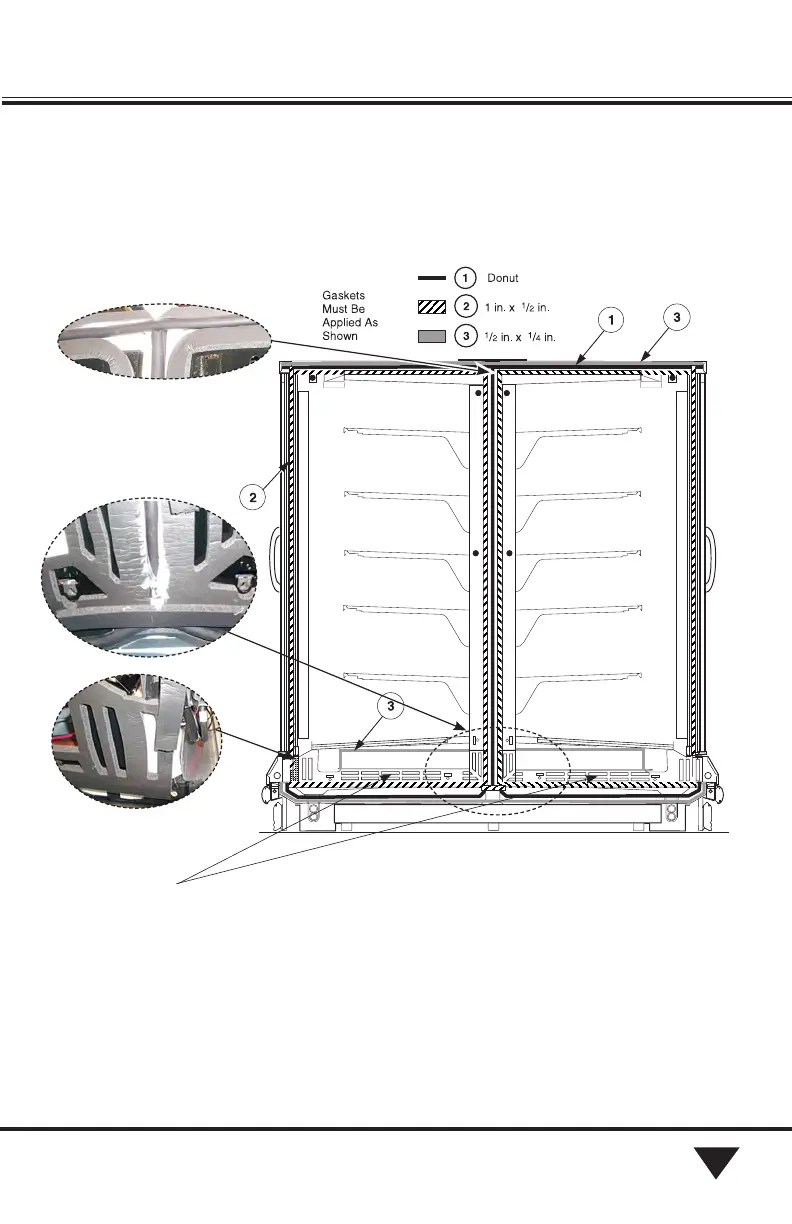 Gaskets Must Be Applied As Shown

1 Donut

2 1 in. x $^1/_2$ in.

3 $^1/_2$ in. x $^1/_4$ in.

1

3

2

3