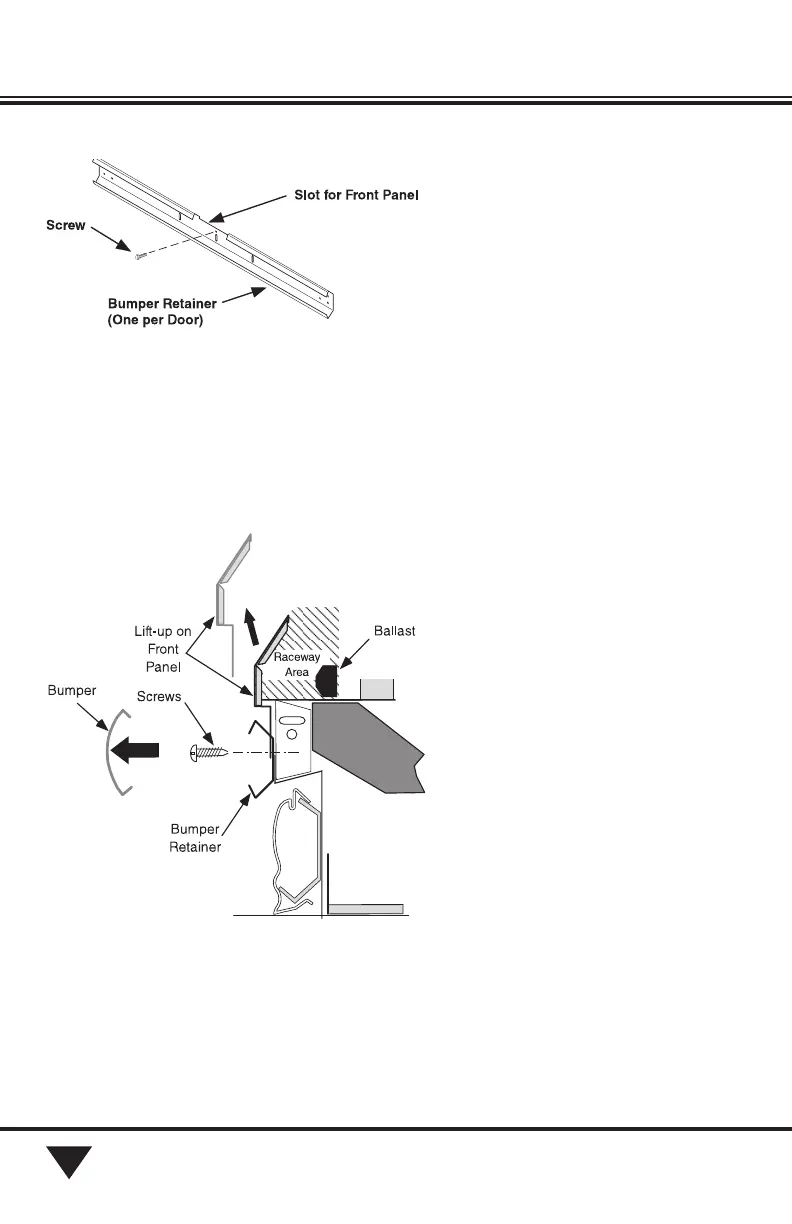 Slot for Front Panel

Screw

Bumper Retainer
(One per Door)

Lift-up on Front Panel

Ballast

Raceway Area

Bumper

Screws

Bumper Retainer