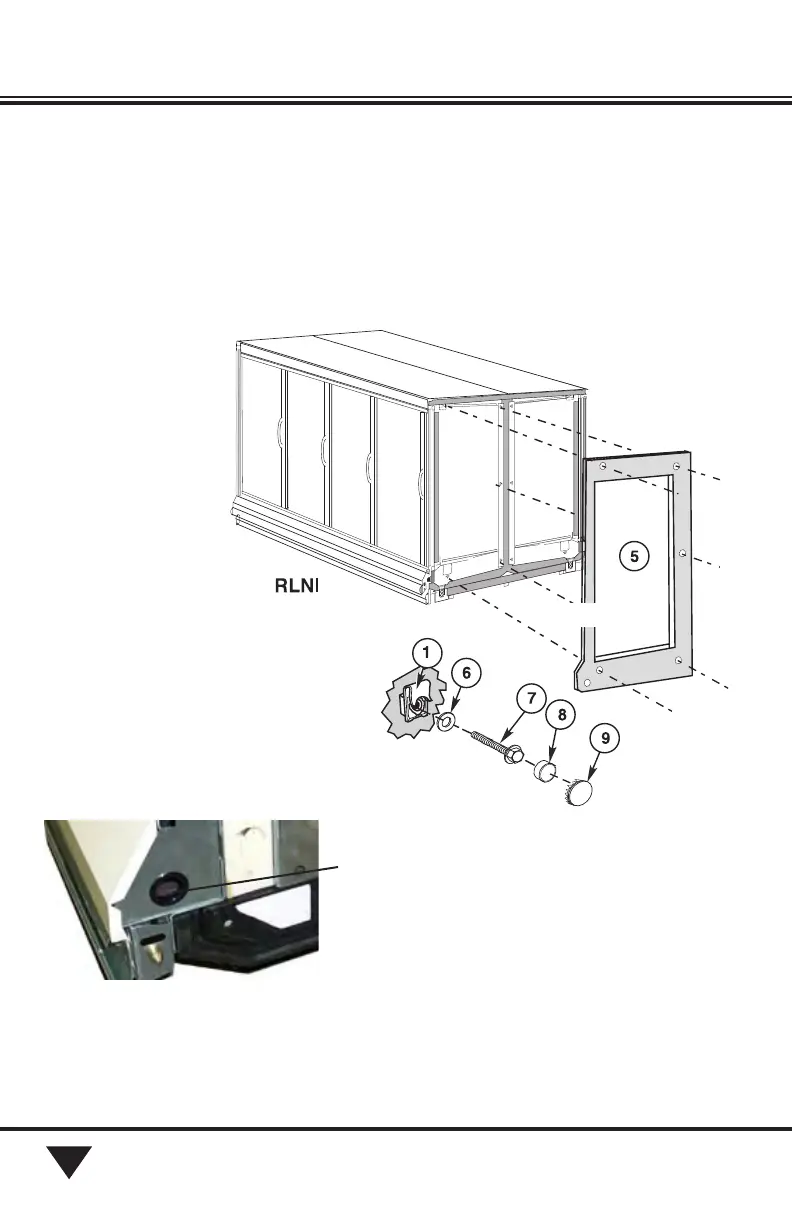 RLNI

5

1

6

7

8

9