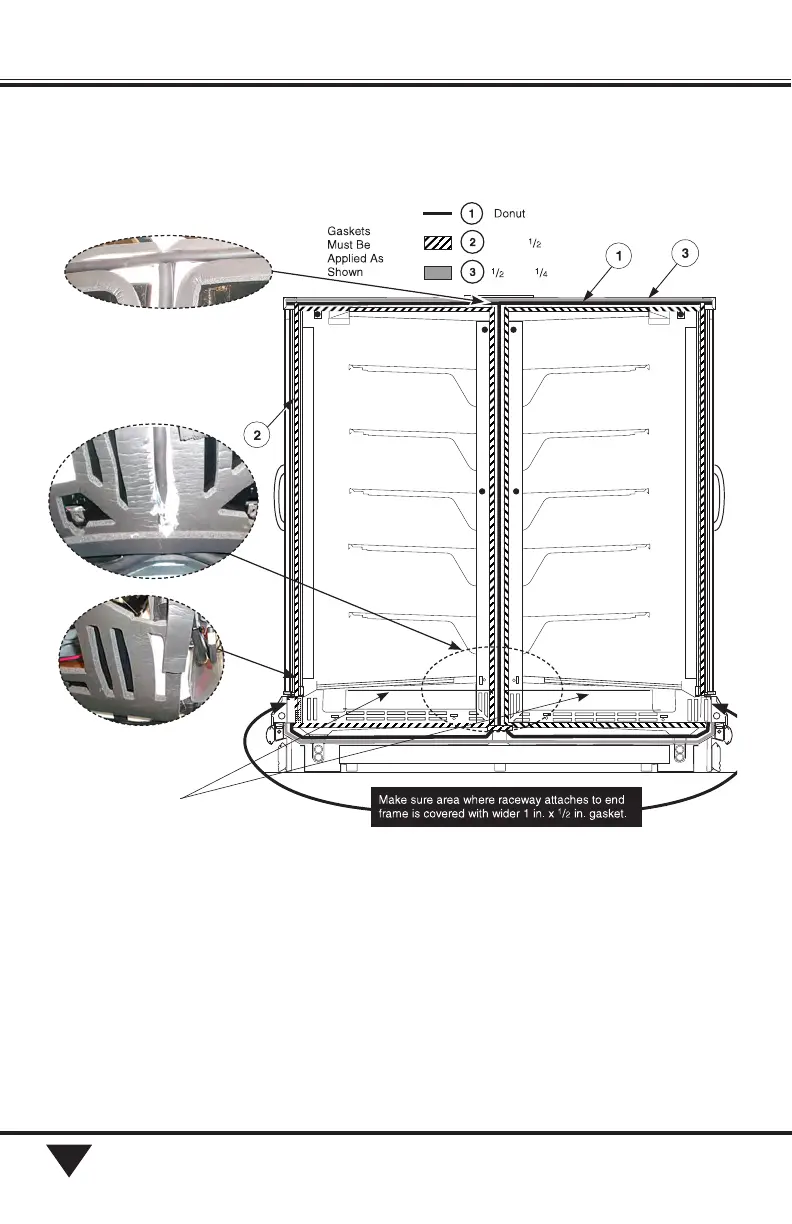 Gaskets Must Be Applied As Shown

1 Donut

2 $^1/_2$

3 $^1/_2$ $^1/_4$

1

3

2

Make sure area where raceway attaches to end frame is covered with wider 1 in. x $^1/_2$ in. gasket.