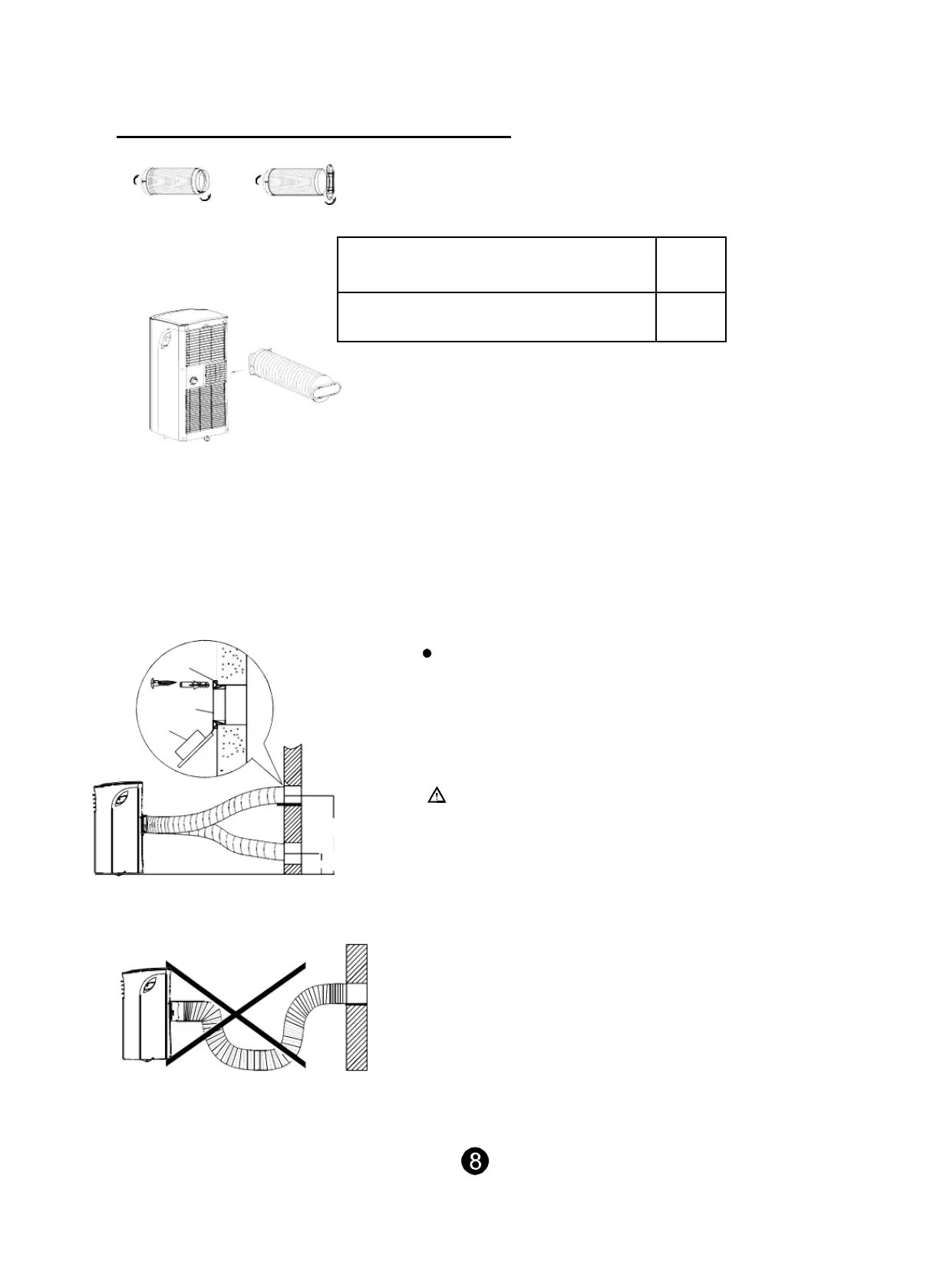 8