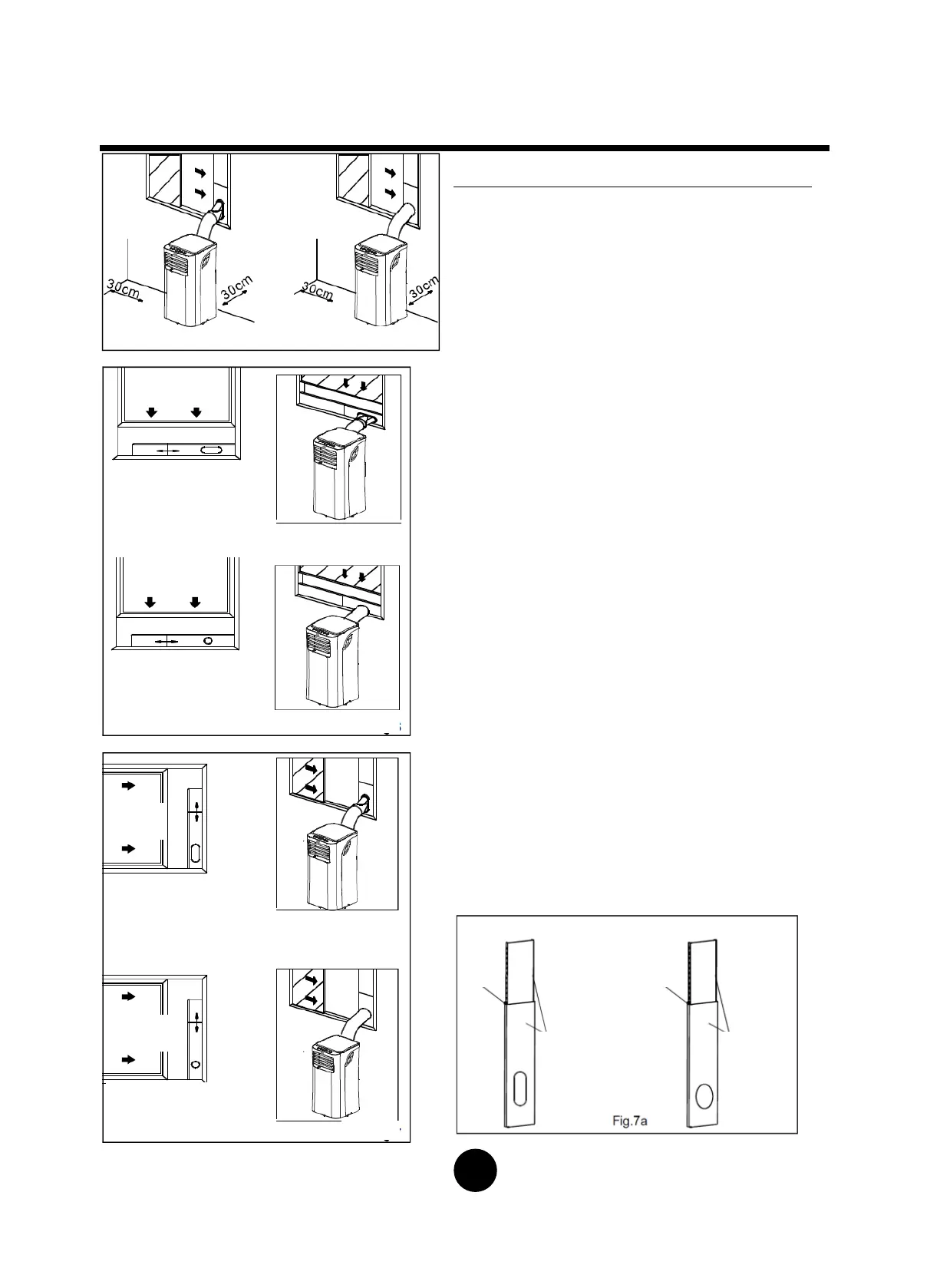 30cm

30cm

30cm

30cm

Fig.7a