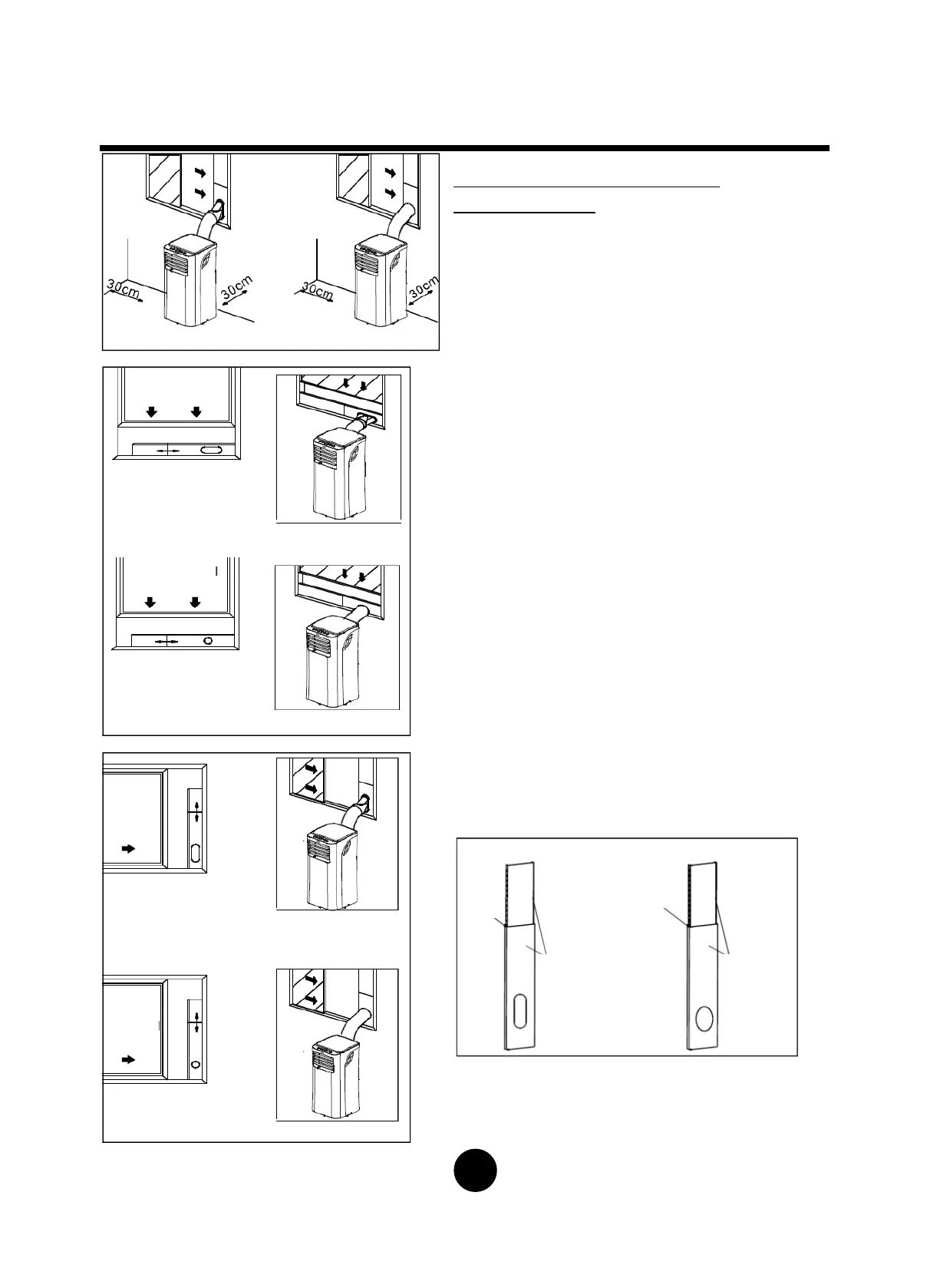 30cm

30cm

30cm

30cm