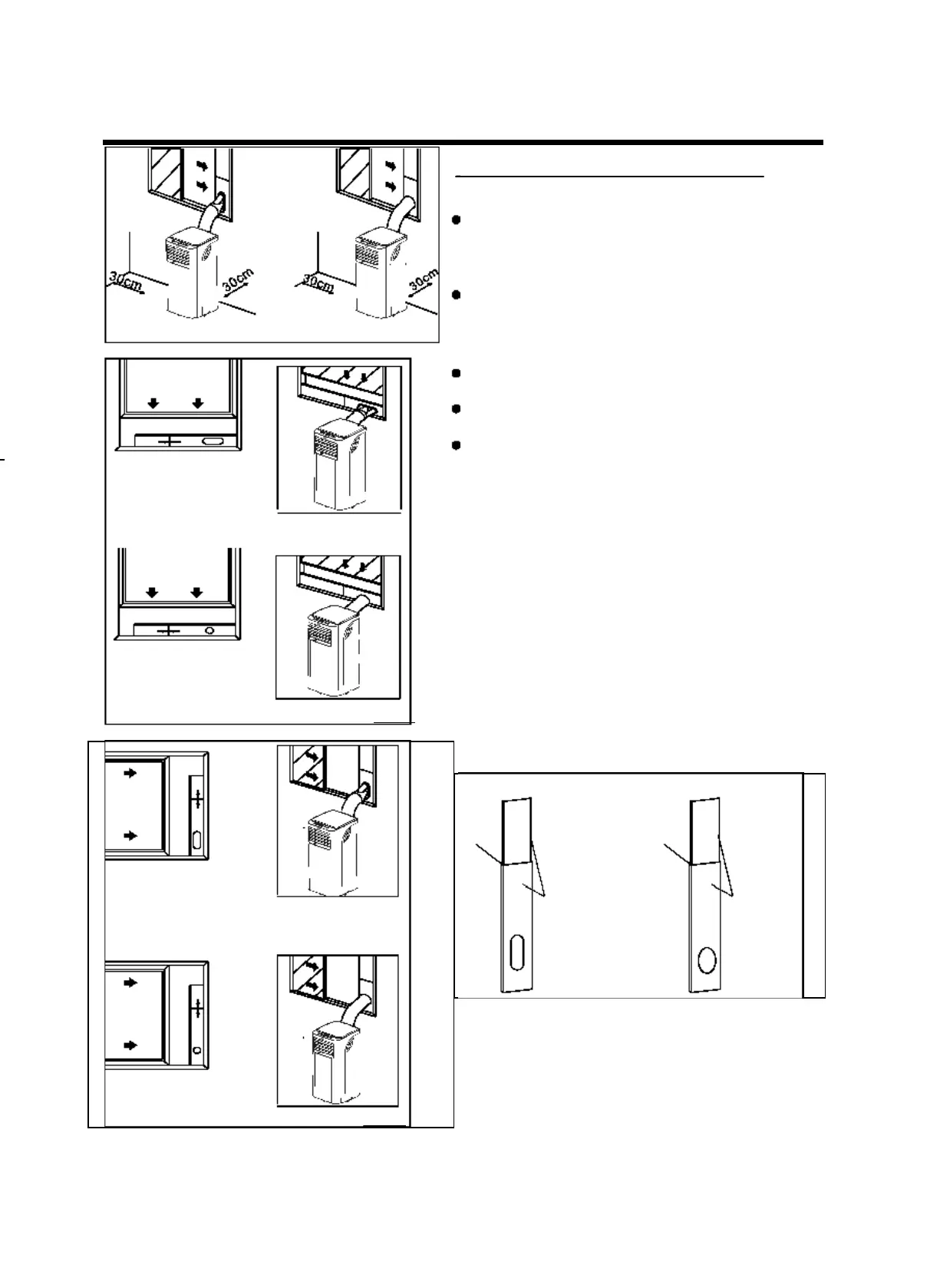 30cm

30cm

30cm

30cm