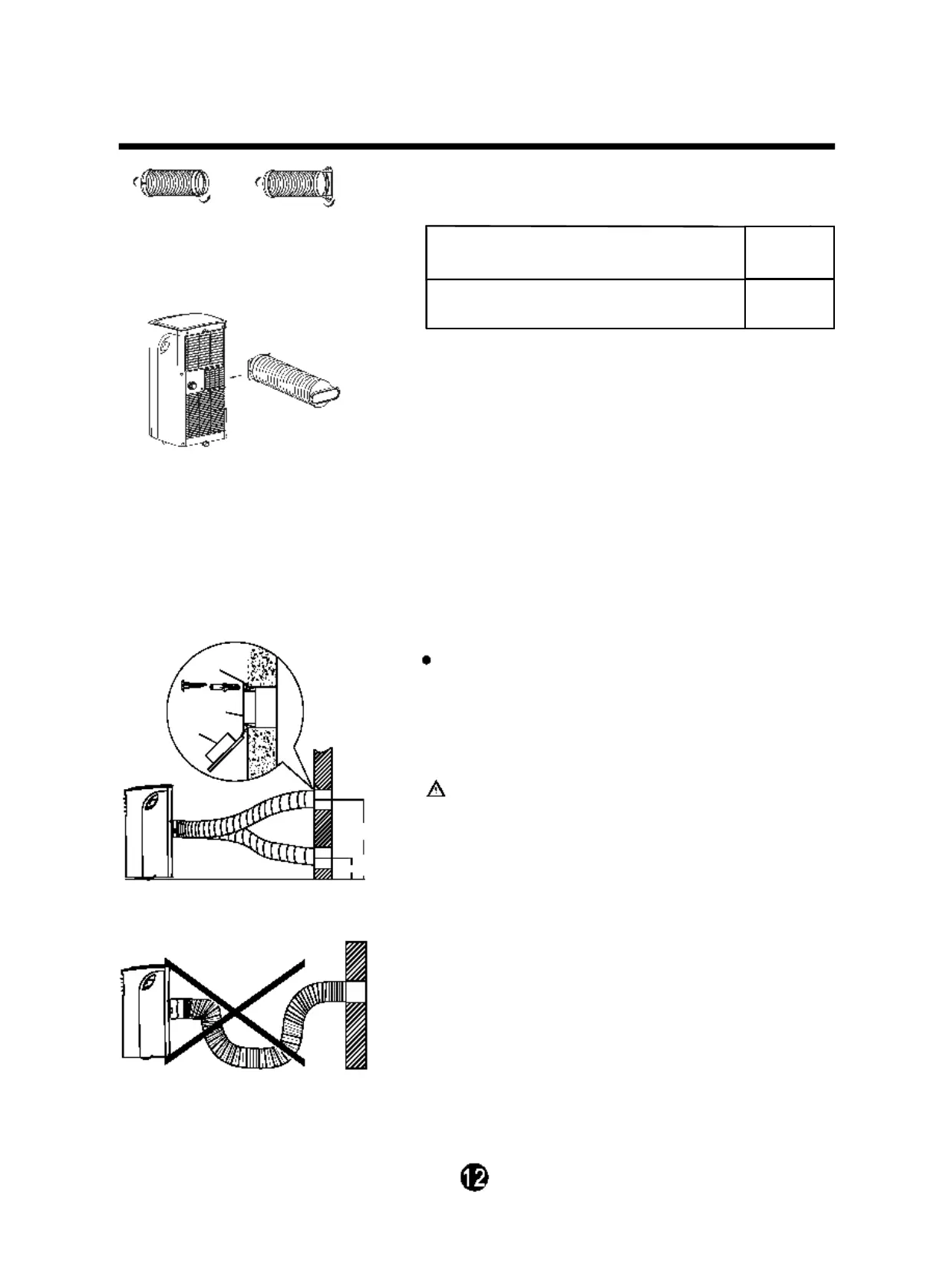 12