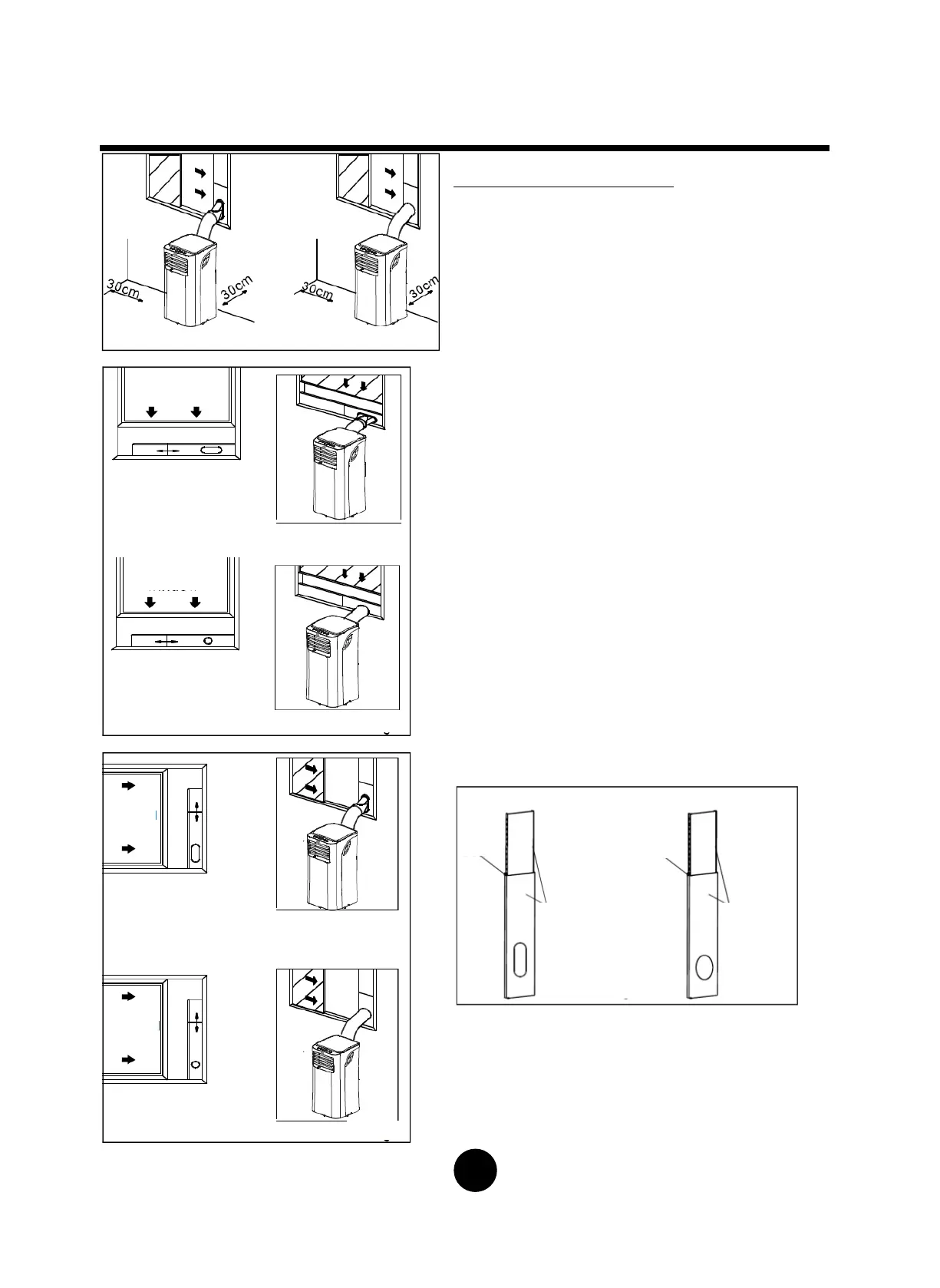 30cm

30cm

30cm

30cm