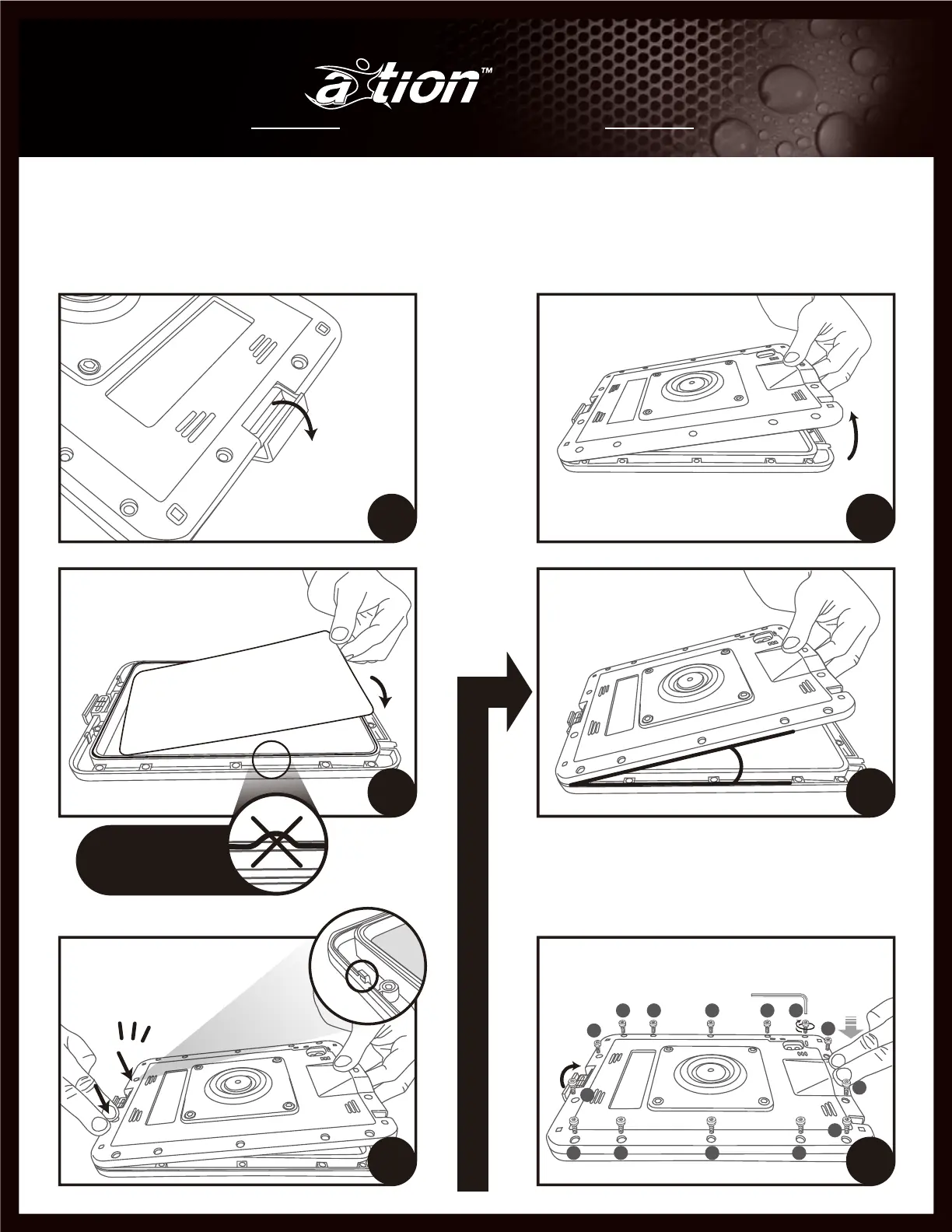 a tion™