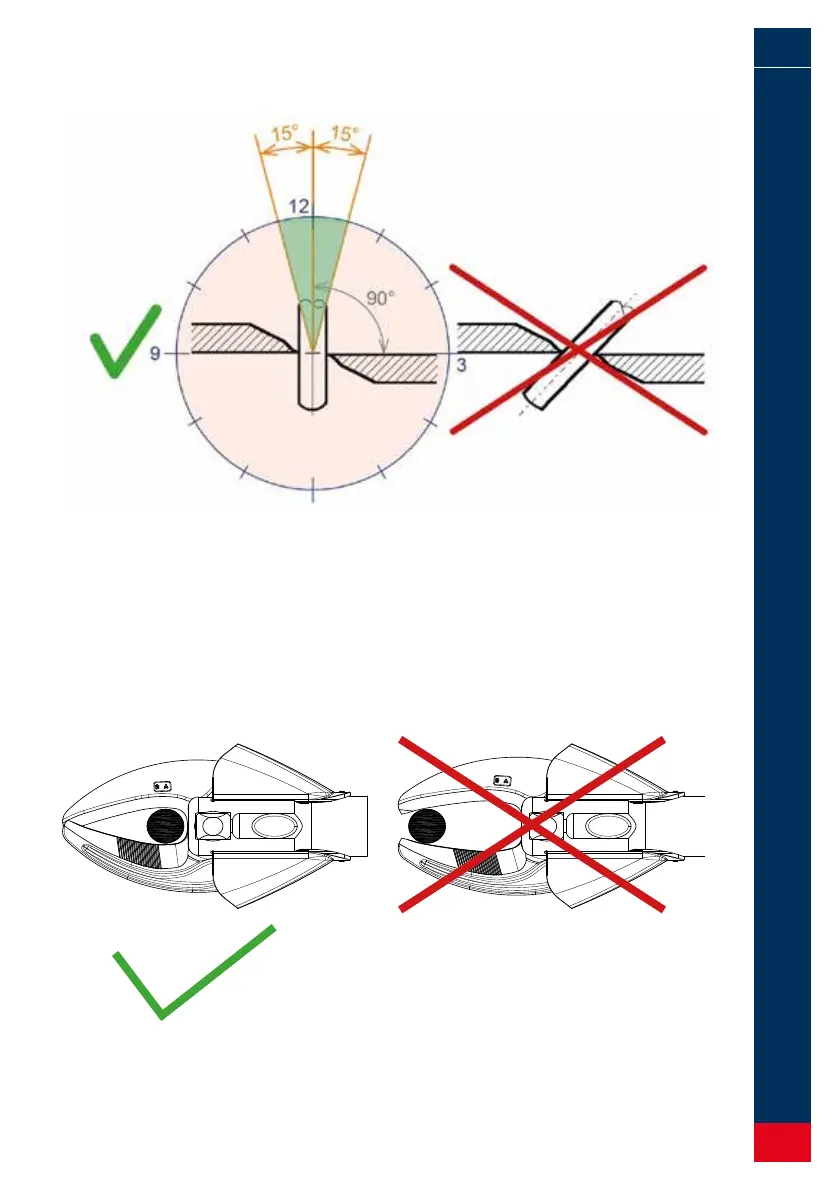 15° 15°
12
90°
9
3