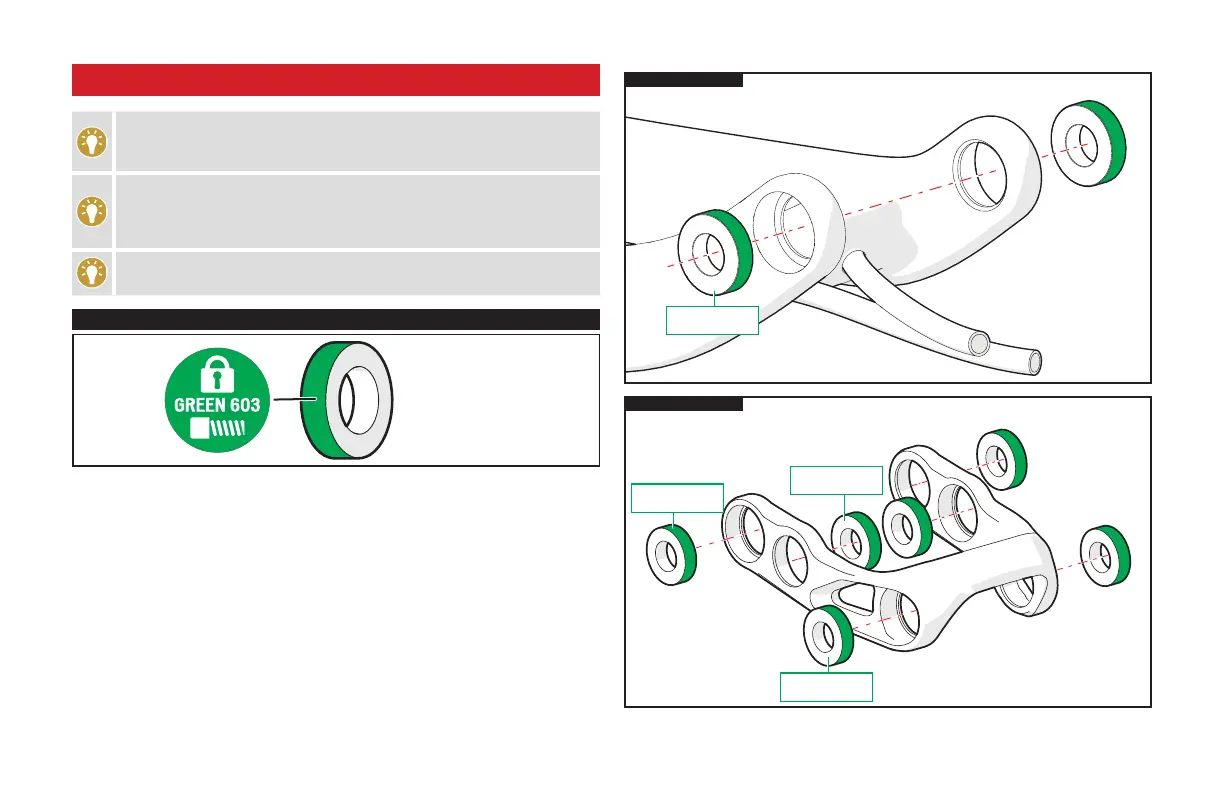 GREEN 603