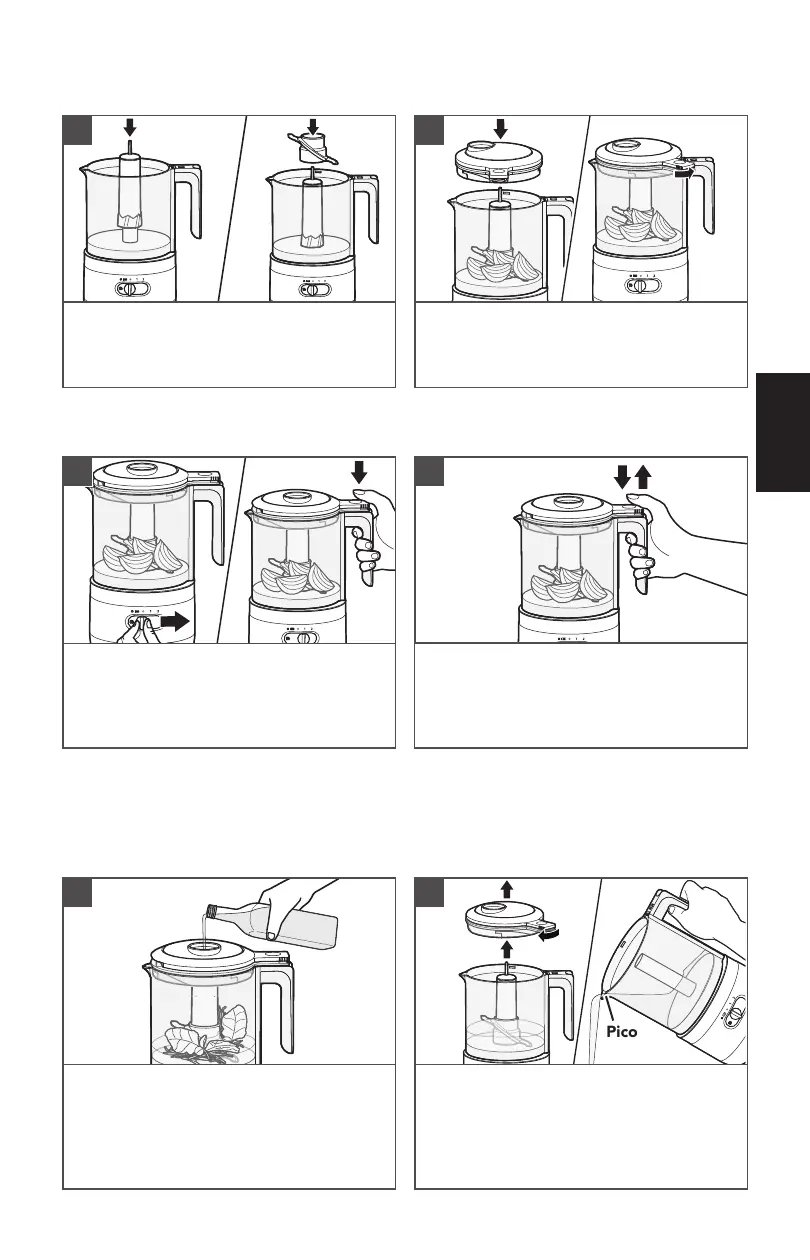 Pico